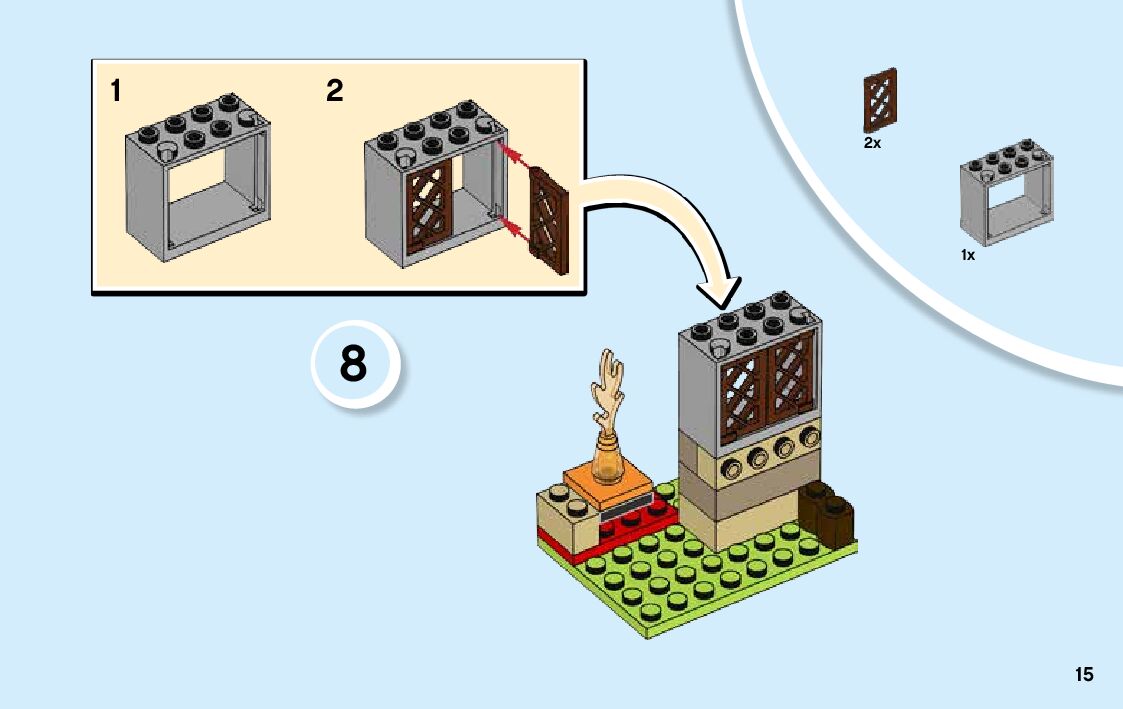 1

2

2x

1x

8

15