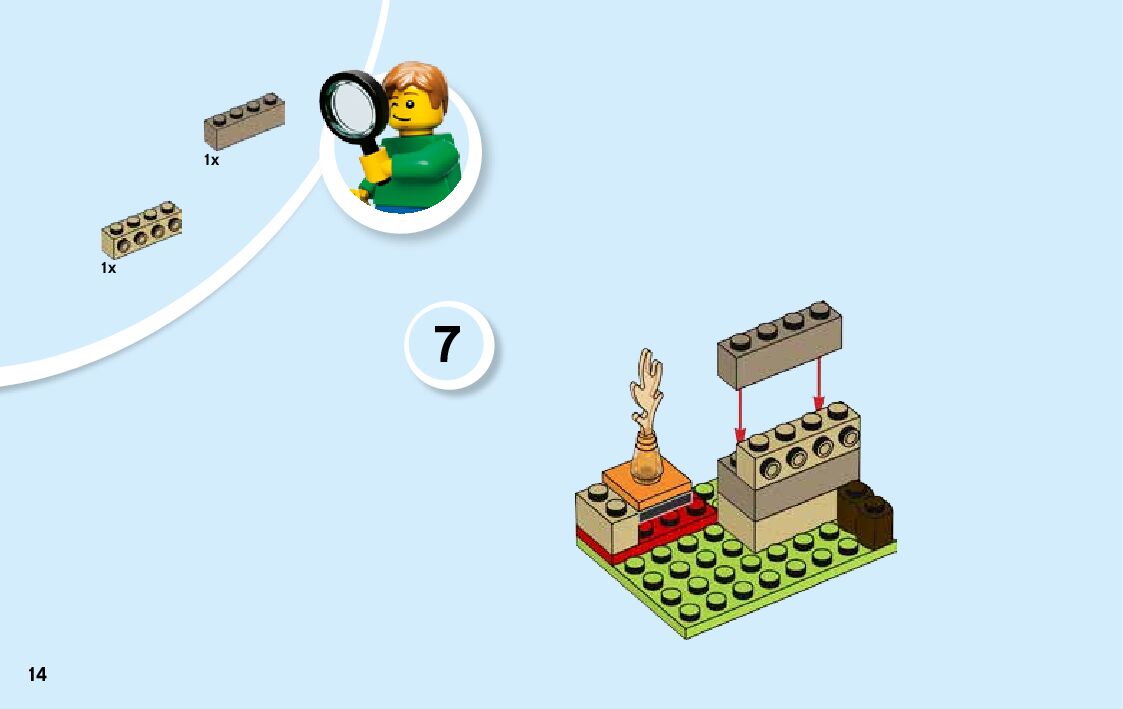 1x

1x

7

14