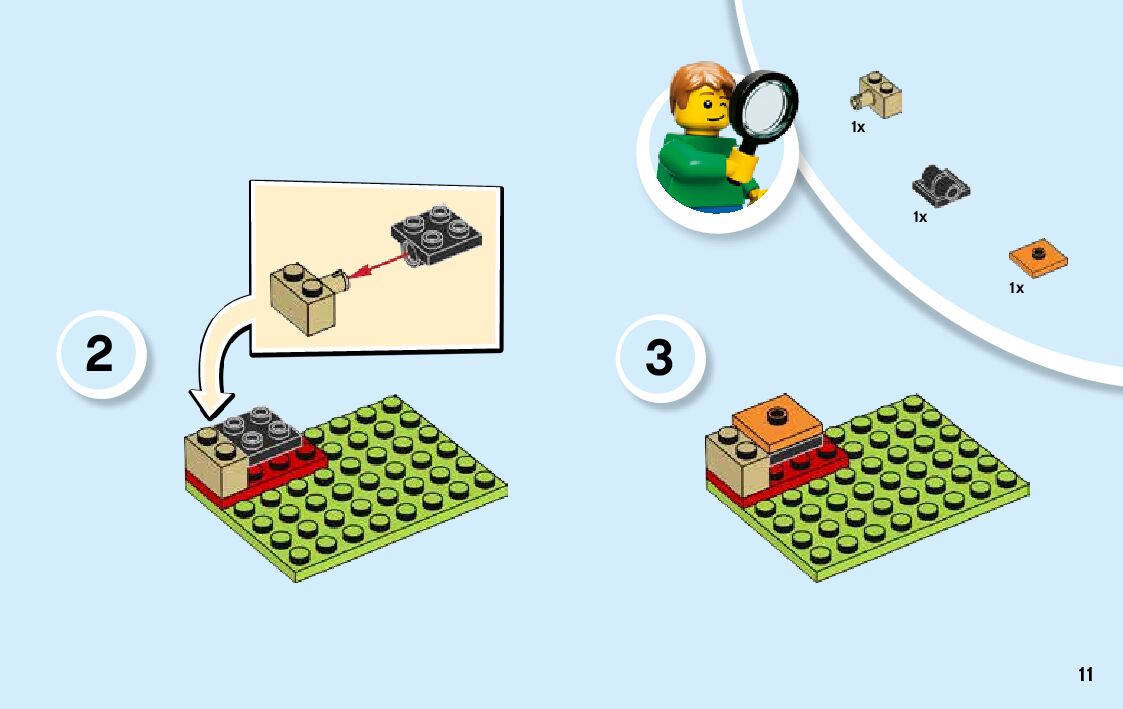 1x

1x

1x

2

3

11