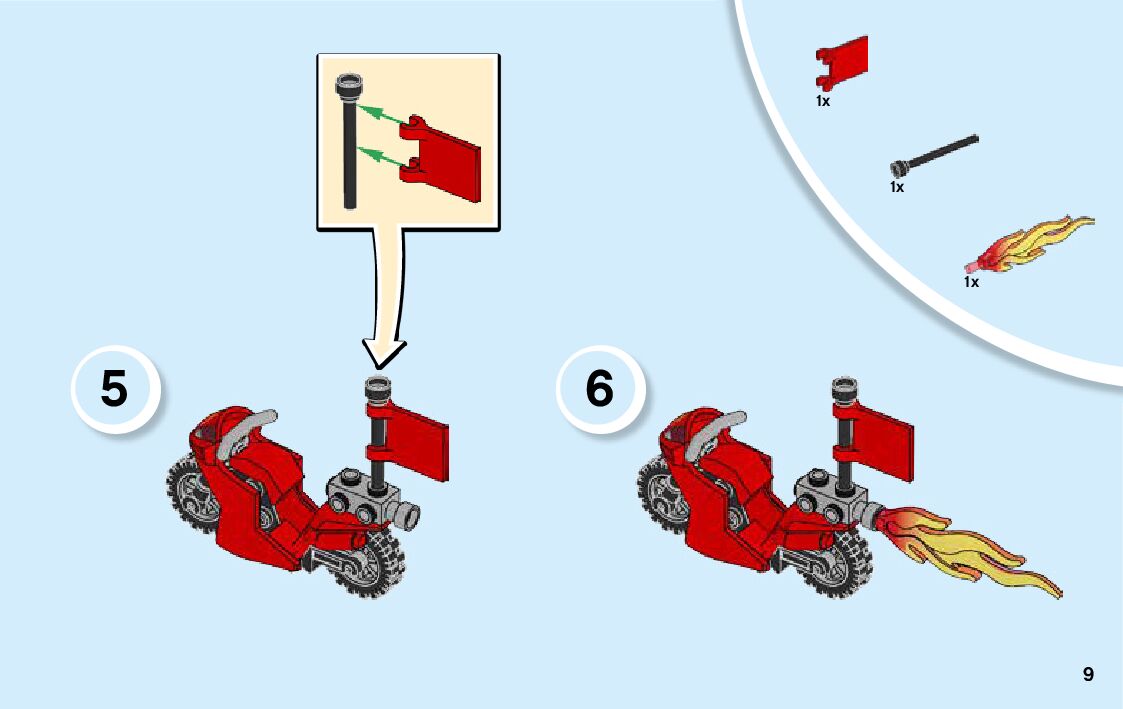 1x

1x

1x

5

6

9