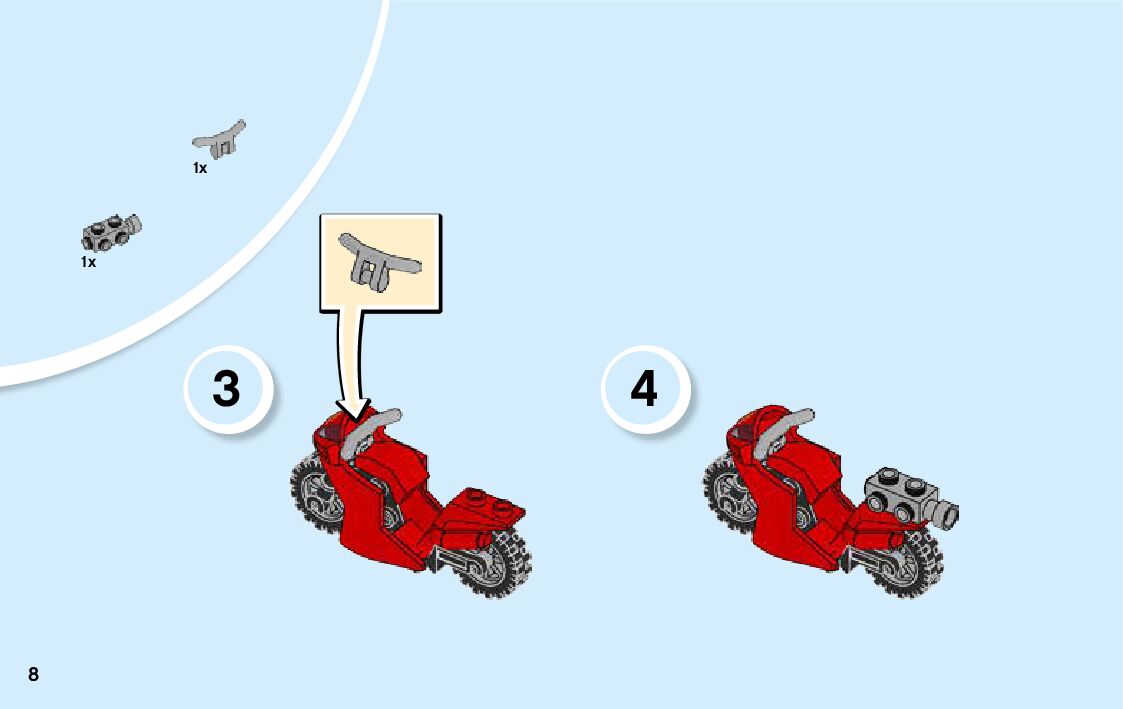 1x

1x

3

4

8