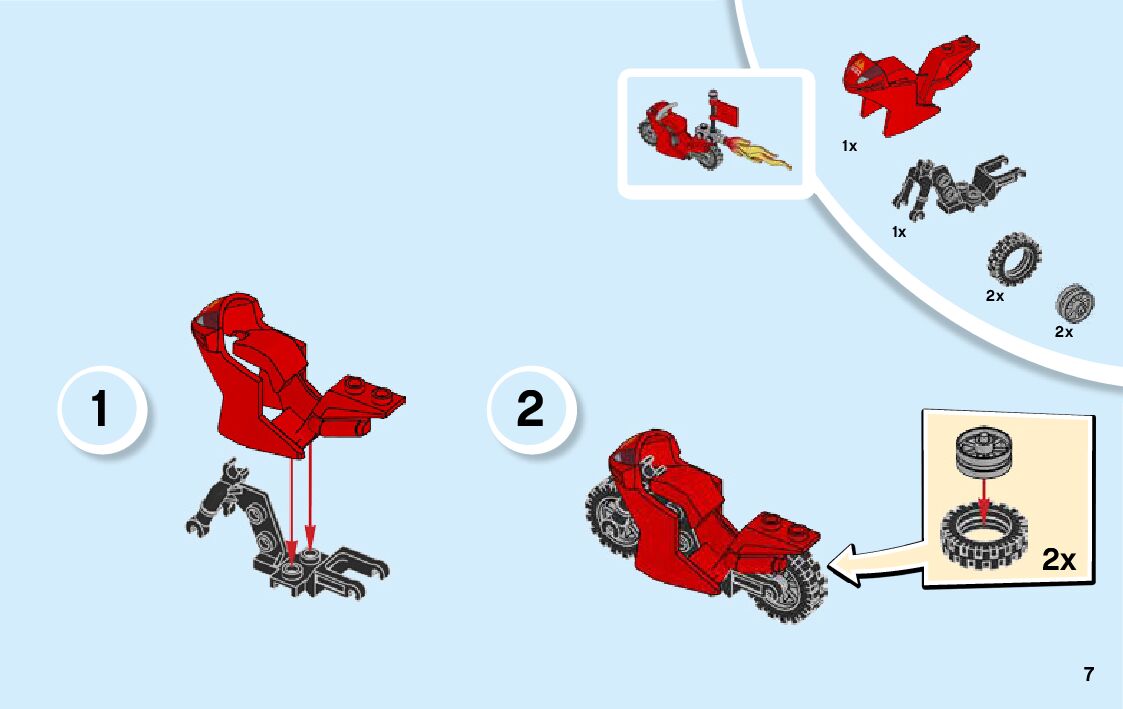 1x

1x

2x

2x

1

2

2x

7