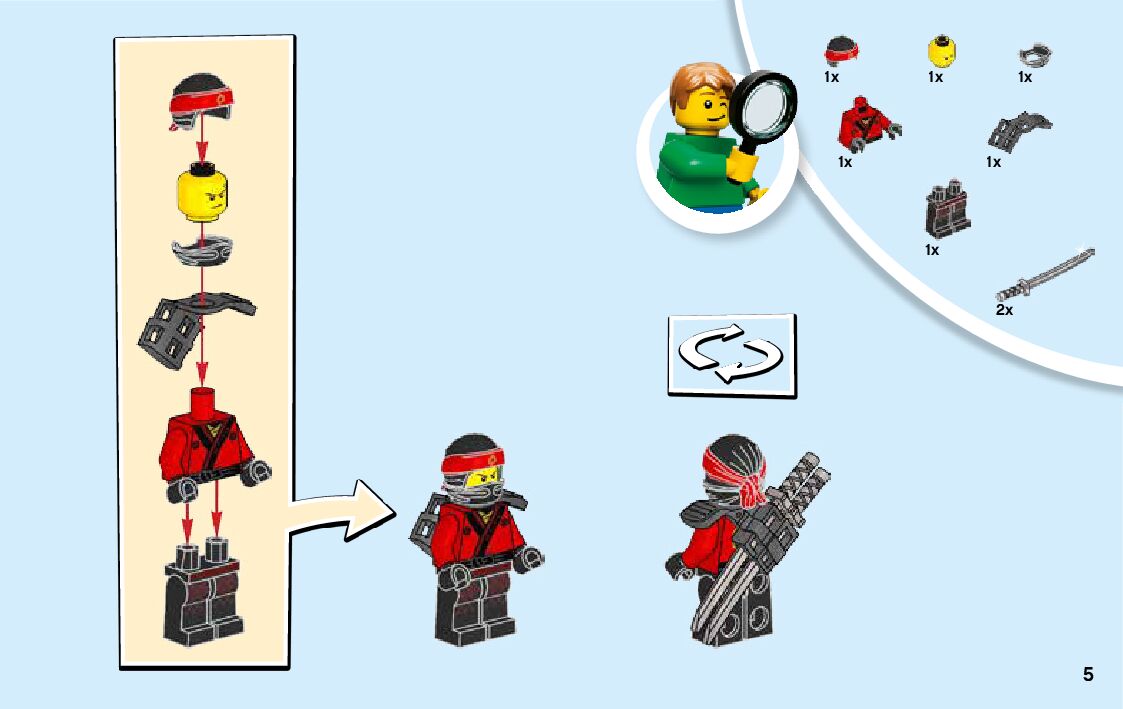 1x 1x 1x
1x 1x
1x
2x

5