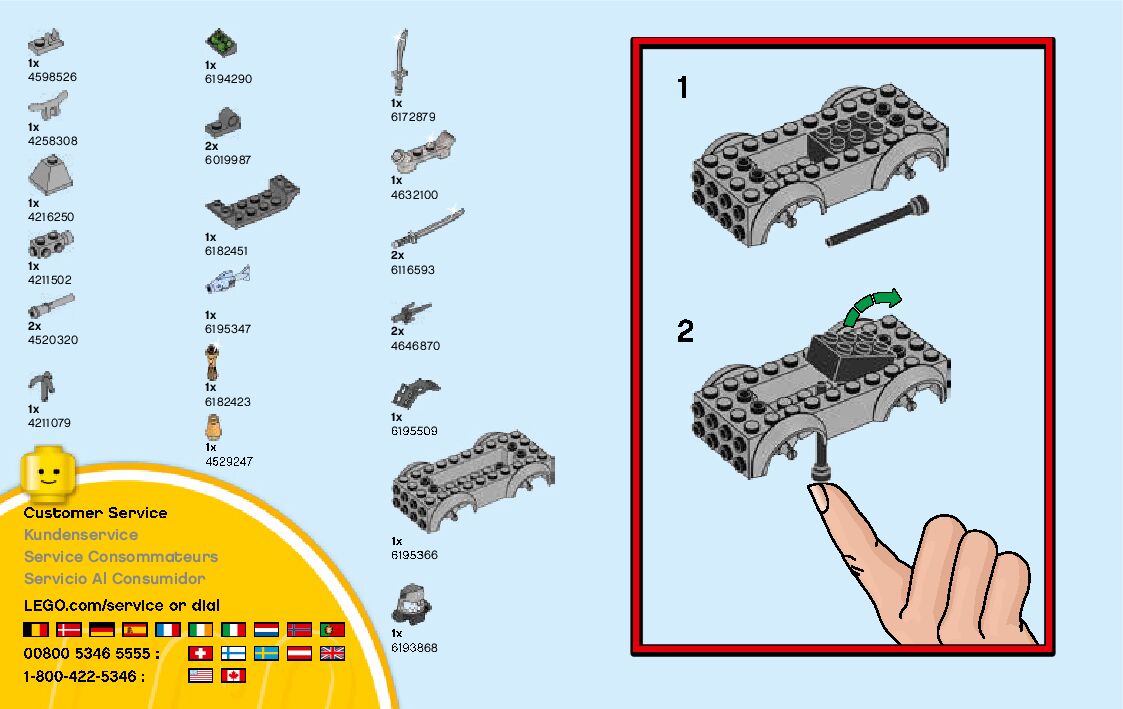 1x
4598526

1x
4258308

1x
4216250

1x
4211502

2x
4520320

1x
4211079

1x
6194290

2x
6019987

1x
6182451

1x
6195347

1x
6182423

1x
4529247

1x
6172879

1x
4632100

2x
6116593

2x
4646870

1x
6195509

1x
6195366

1x
6193868

Customer Service
Kundenservice
Service Consommateurs
Servicio Al Consumidor

LEGO.com/service or dial

00800 5346 5555 :

1-800-422-5346 :

1

2