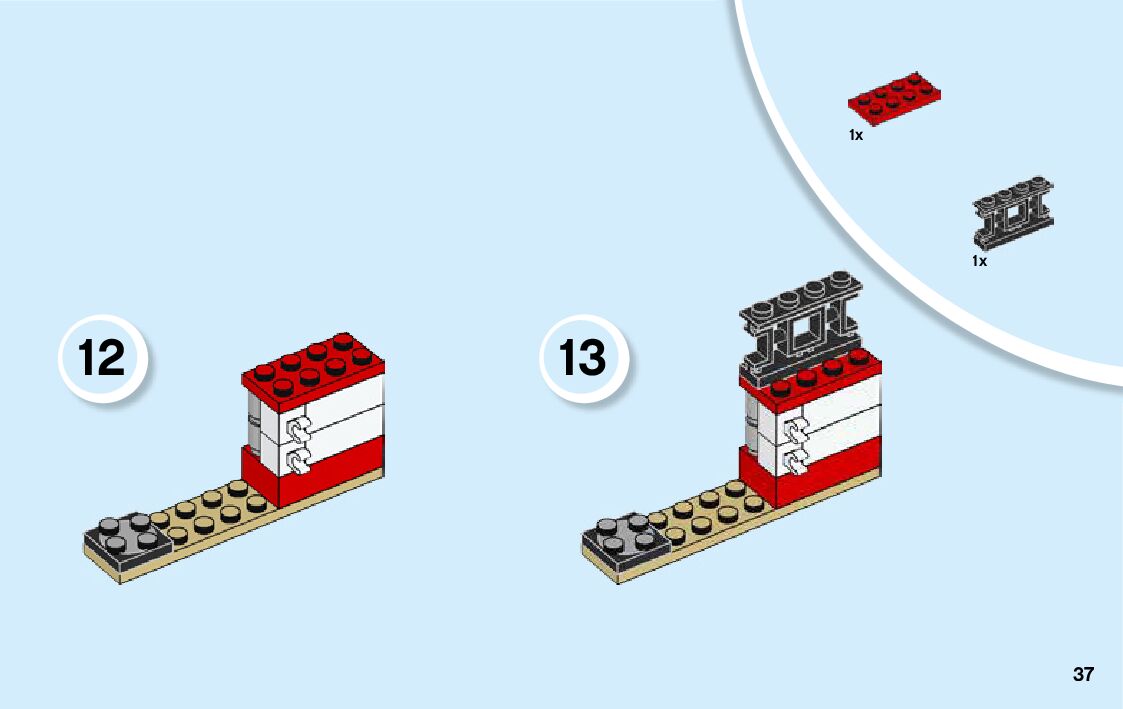 1x

1x

12

13

37