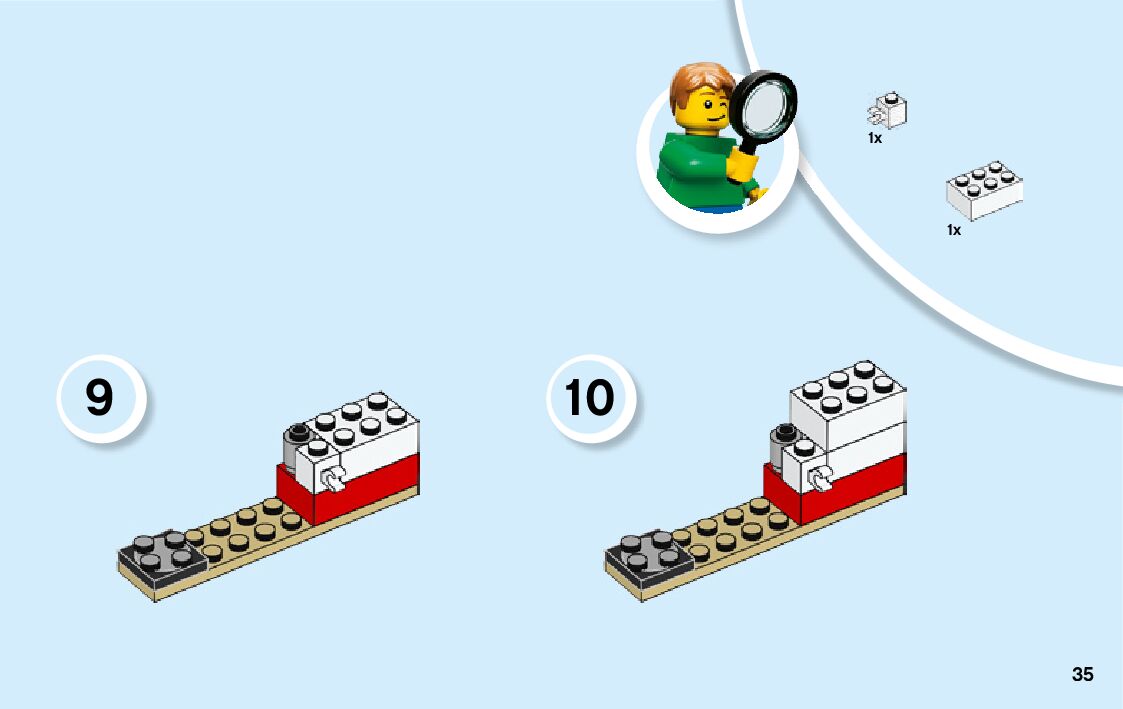 1x

1x

9

10

35