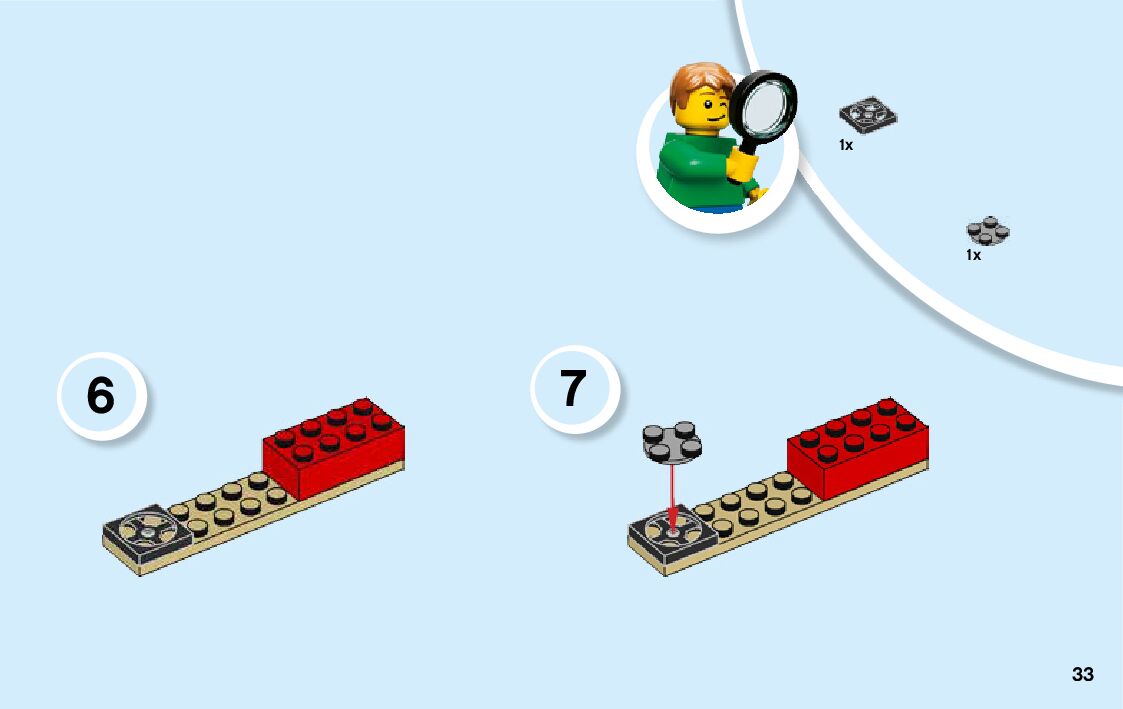 1x

1x

6

7

33