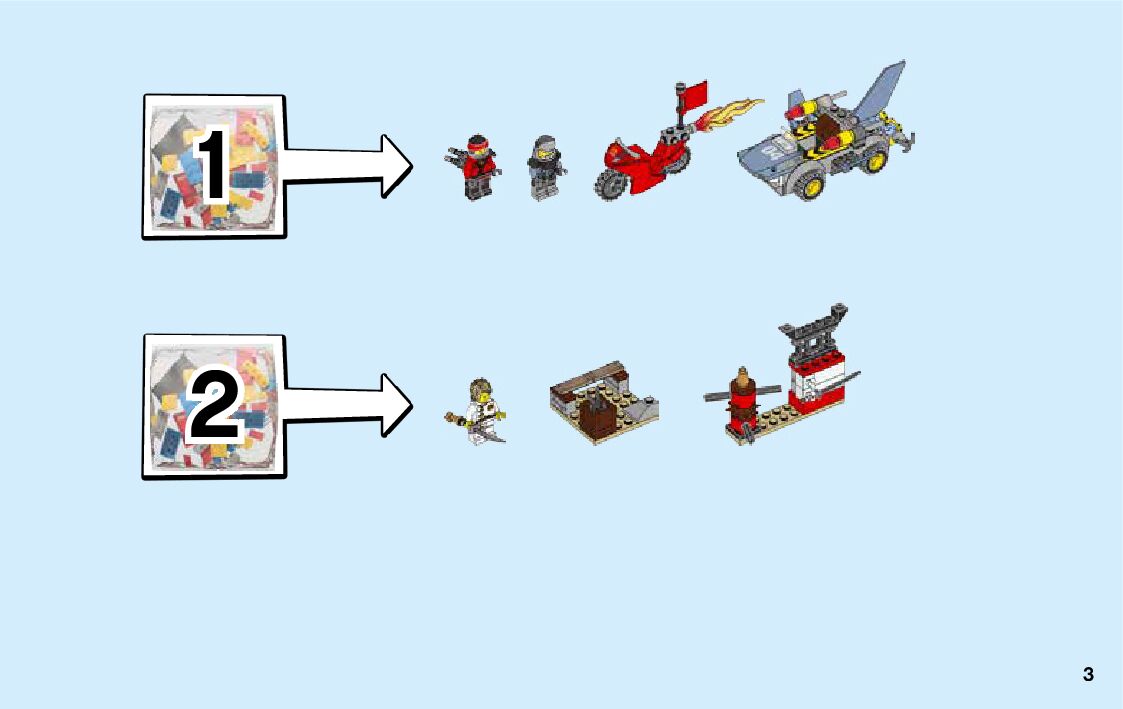 1

2

3