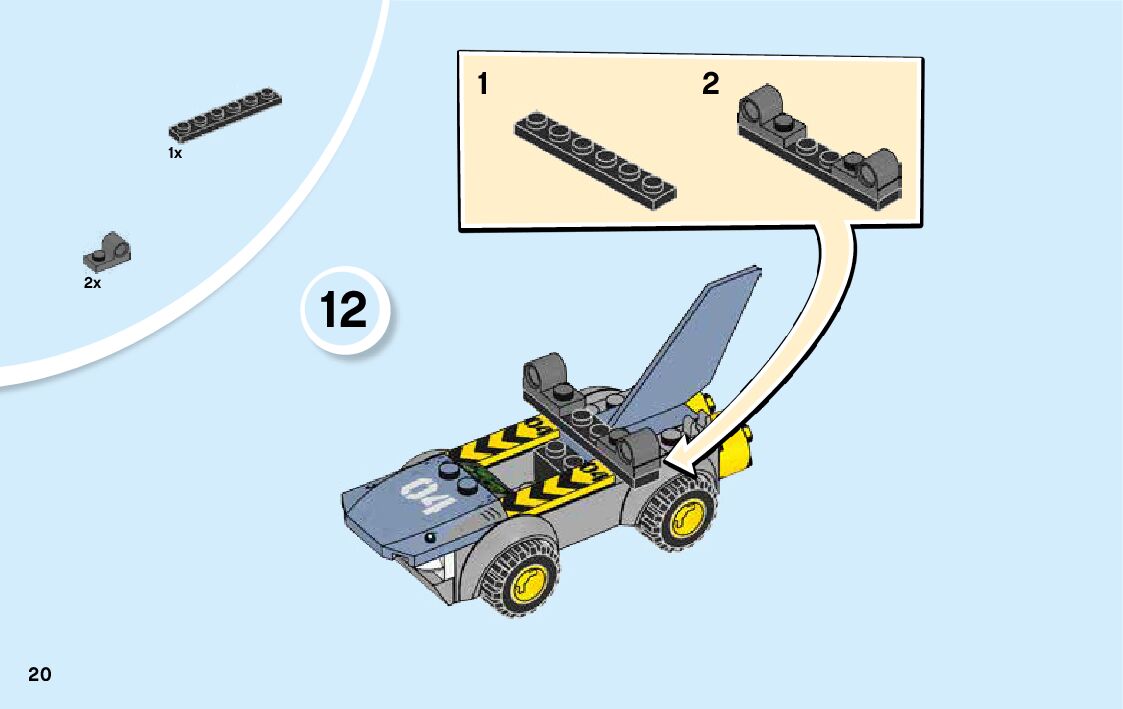 1x

2x

12

1

2

04

04

04

20