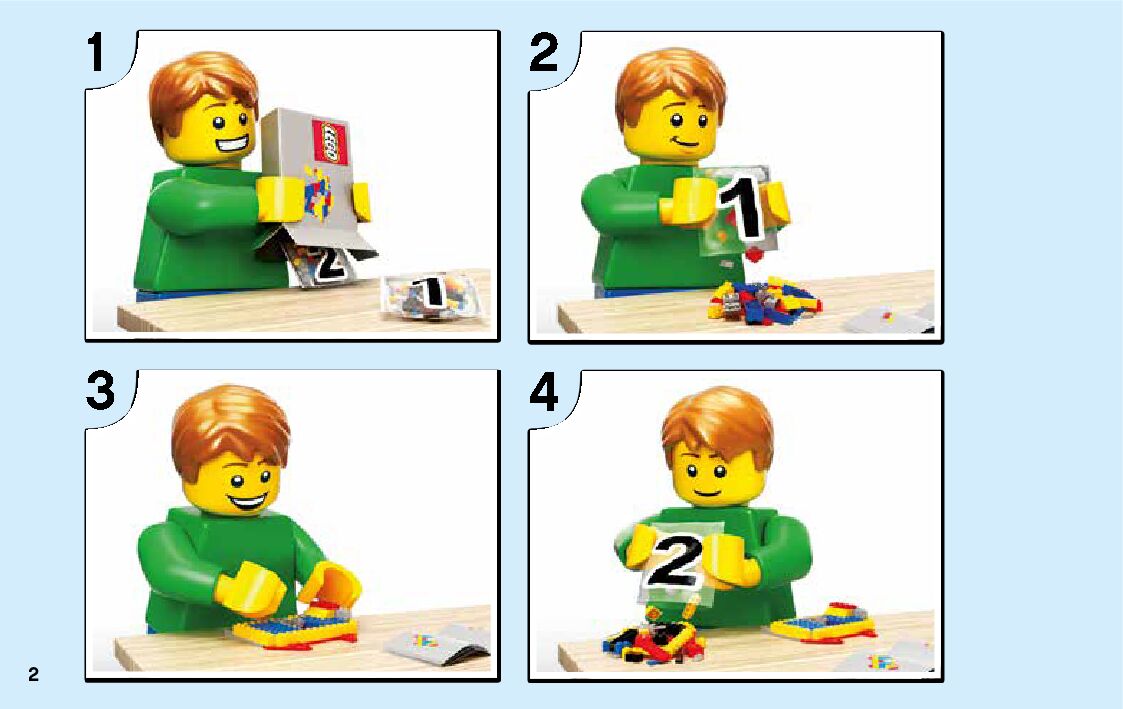 1

LEGO

2

1

2

1

3

4

2

2