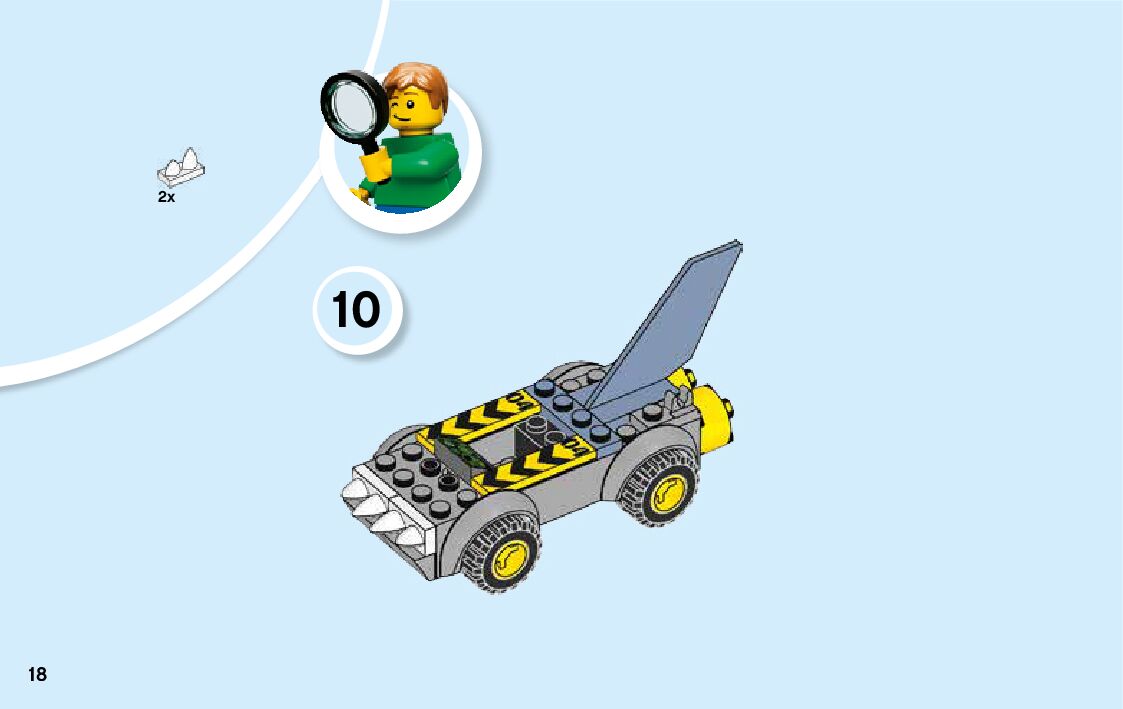 2x

10

18