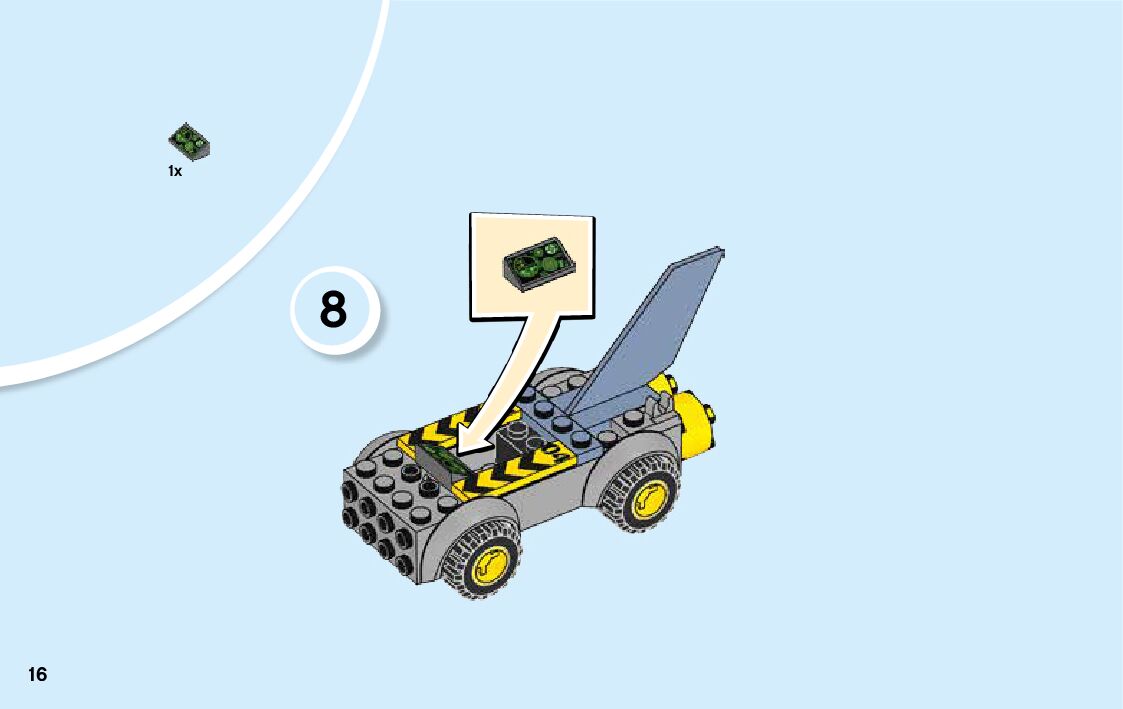 1x

8

16