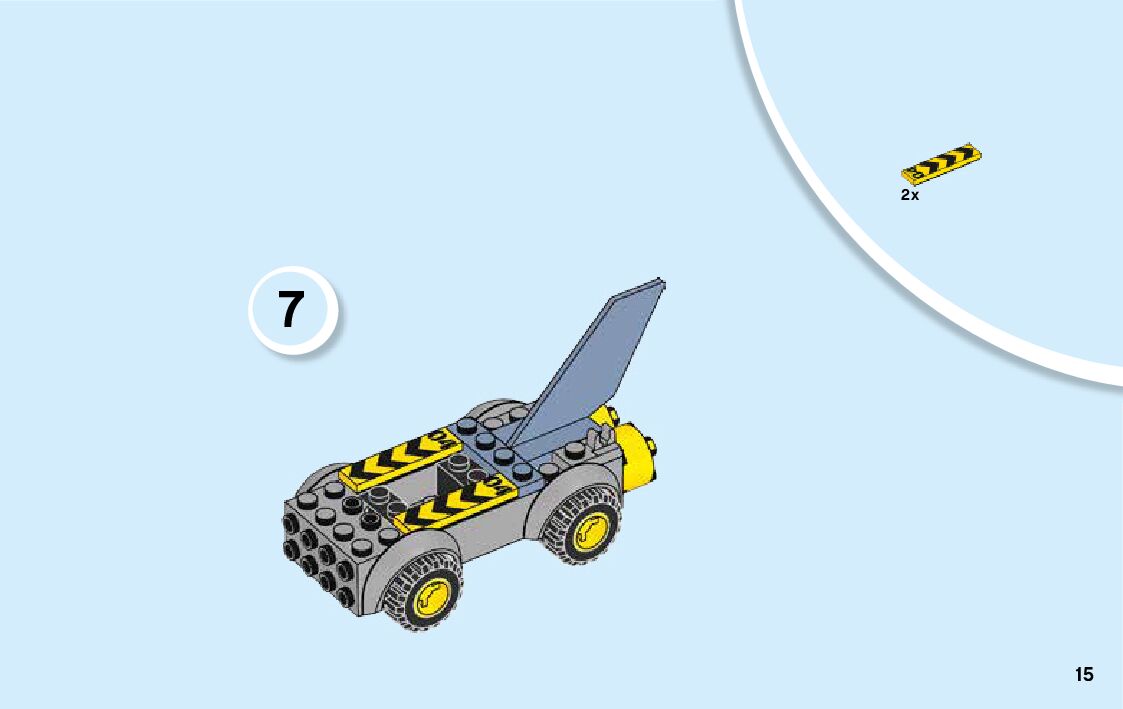 2x

7

15