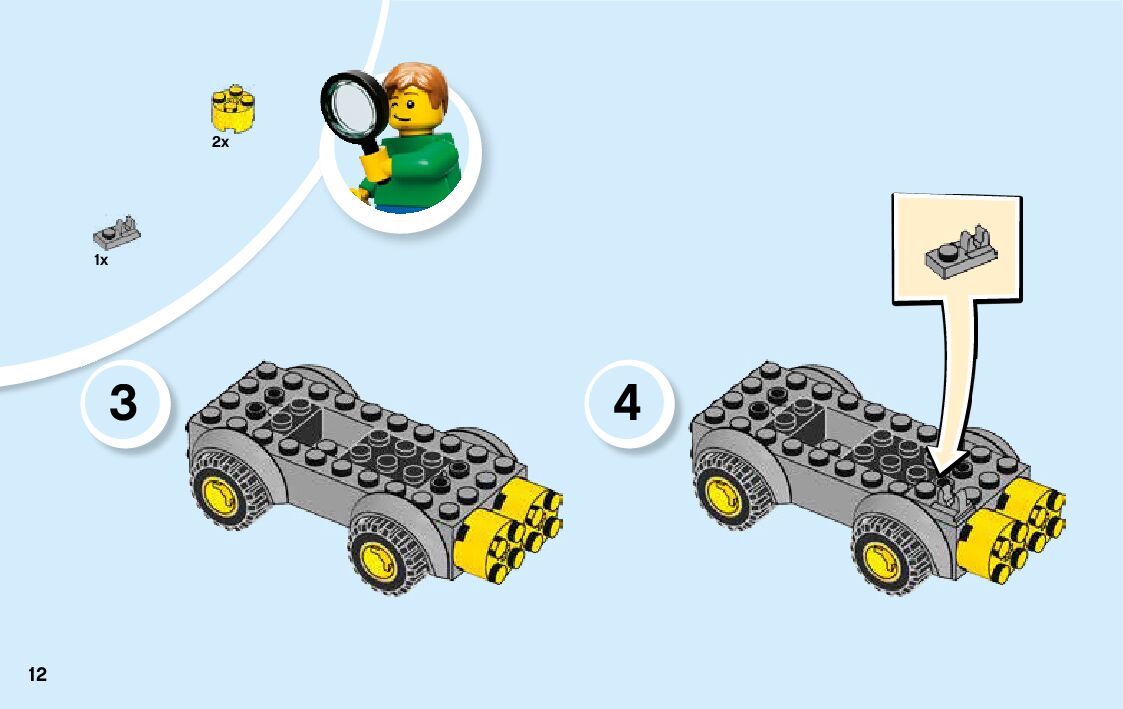 2x

1x

3

4

12