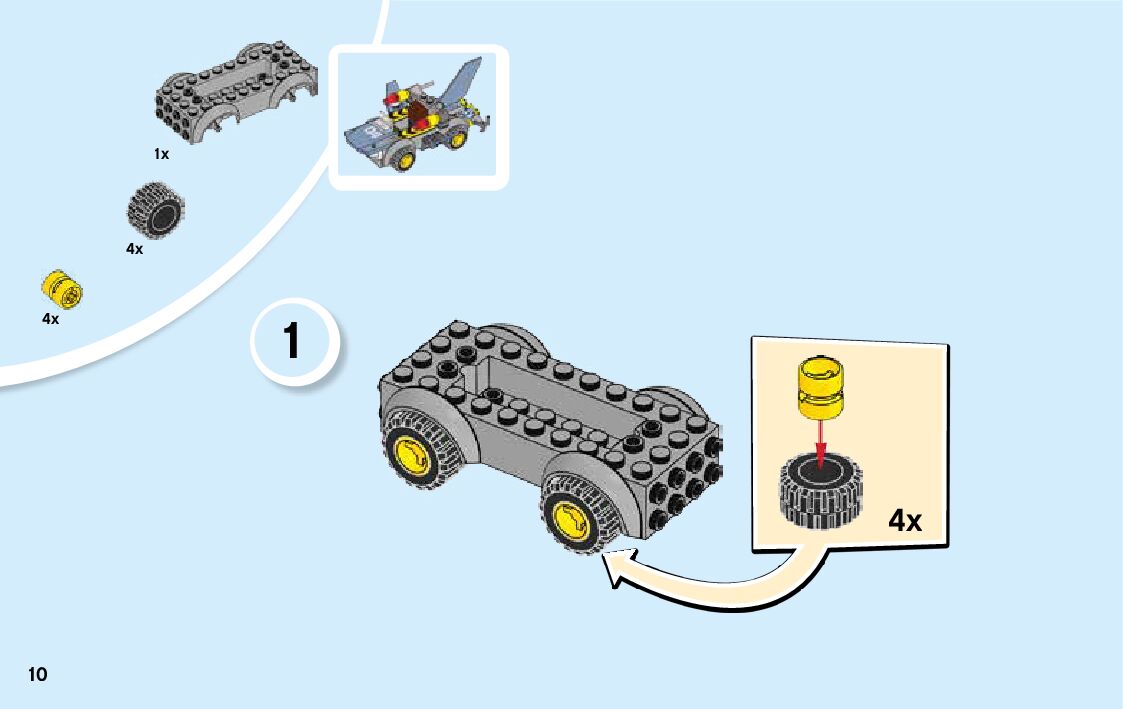 1x

4x

4x

1

4x

10