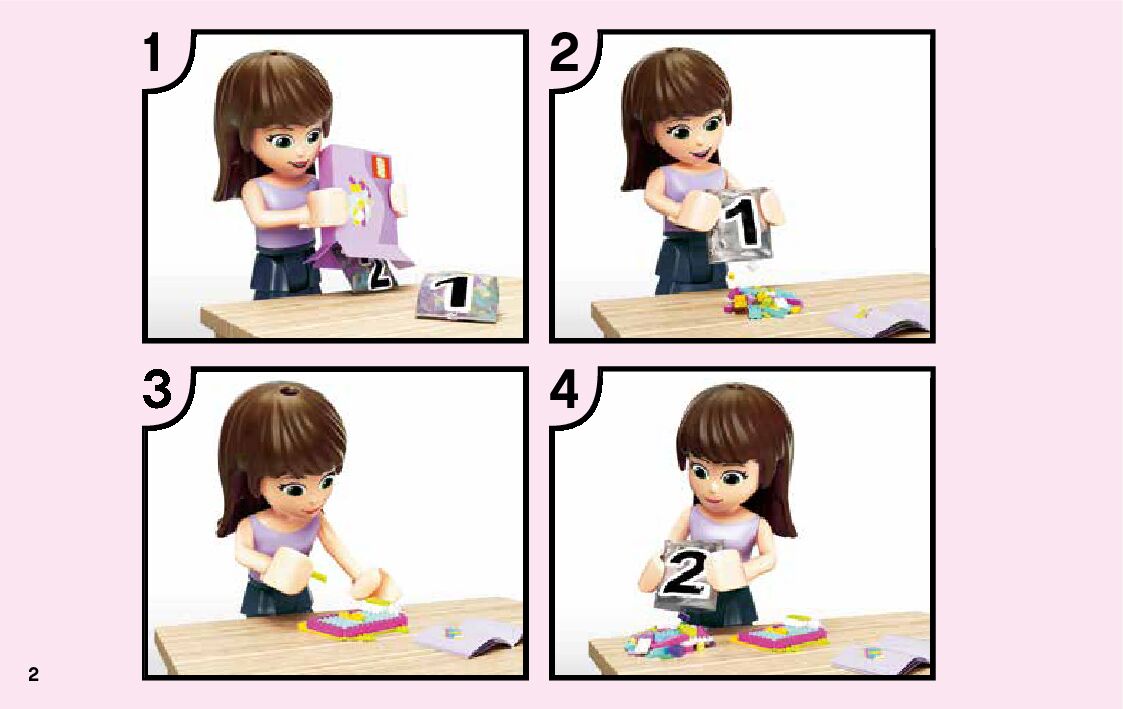 1

2

1

2

1

3

4

2

2