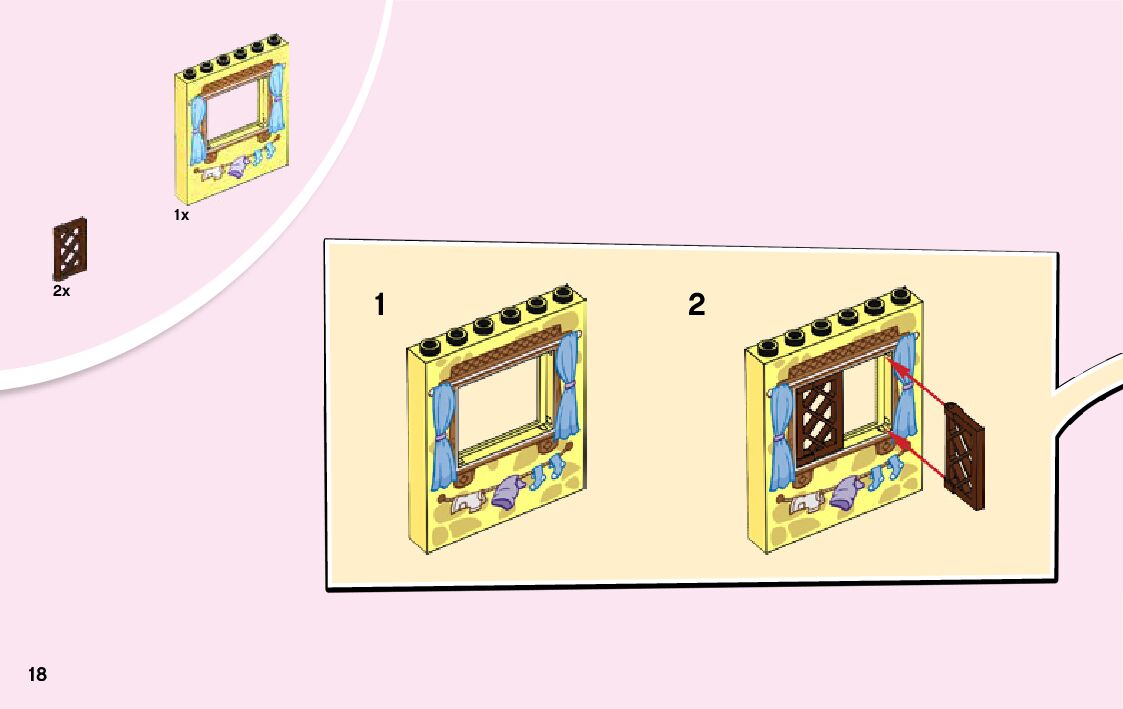 1x

2x

1

2

18