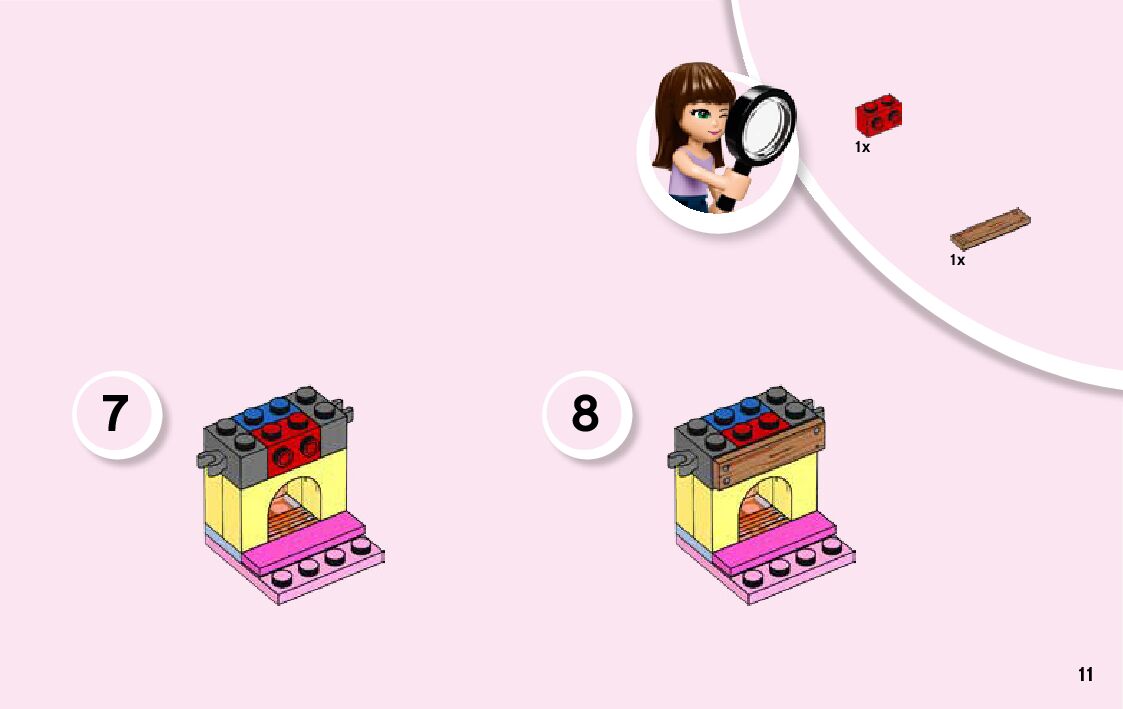 1x

1x

7

8

11