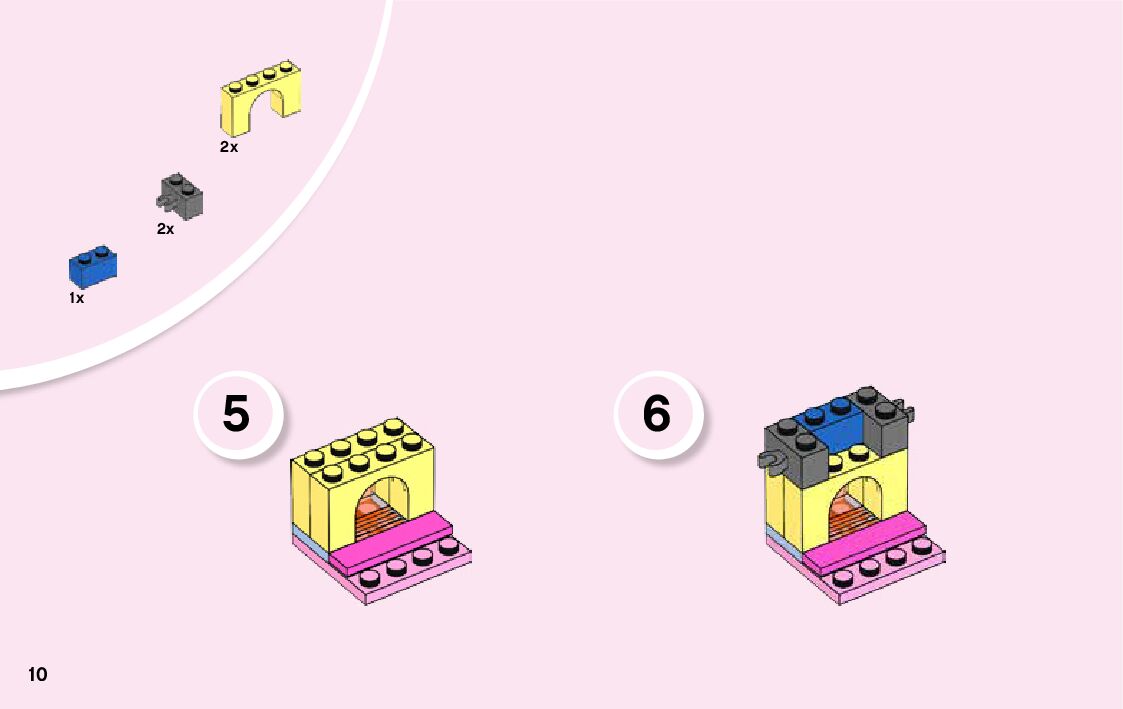 2x

2x

1x

5

6

10