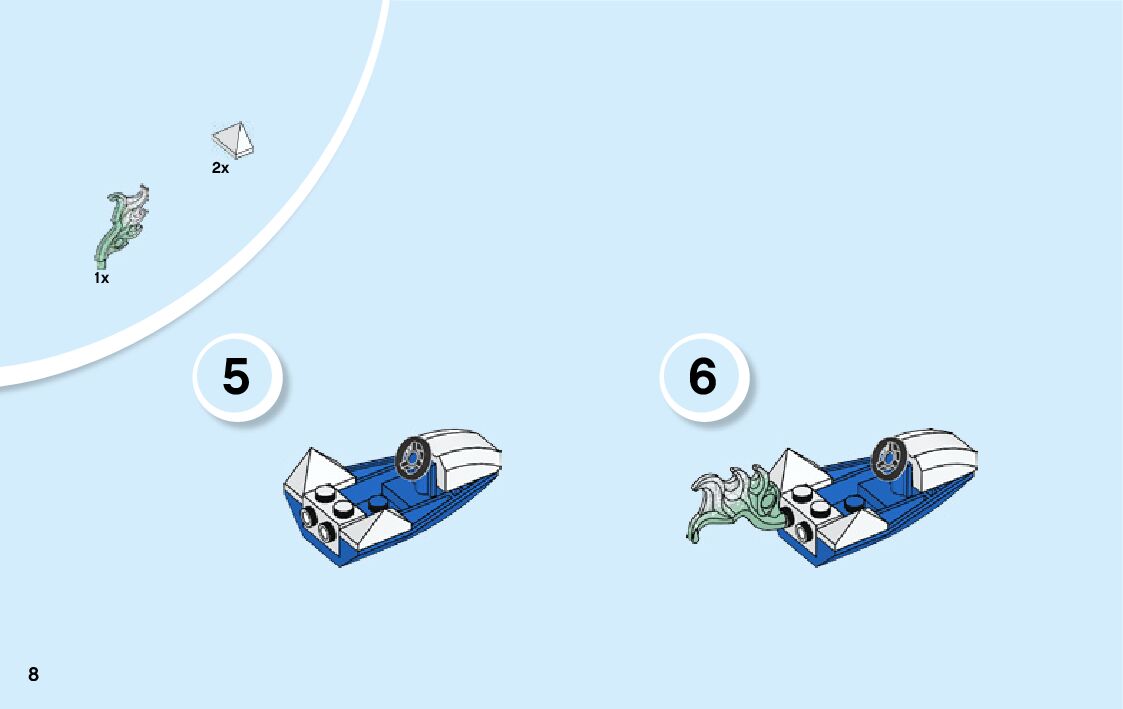 2x

1x

5

6

8