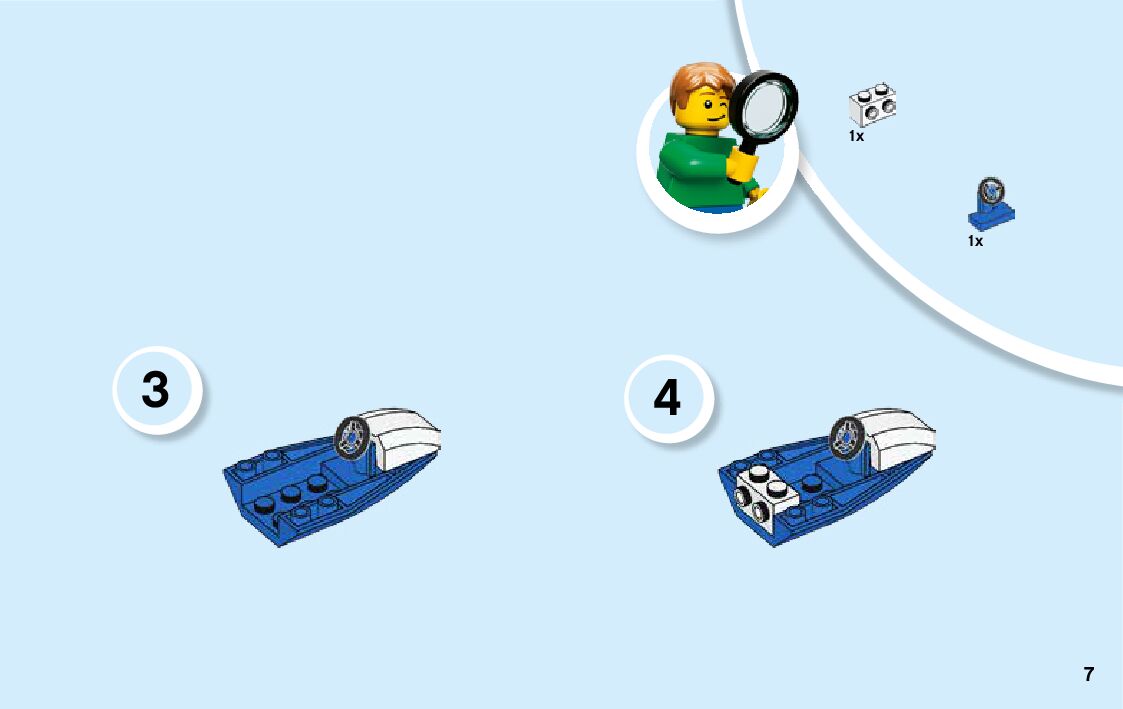 1x

1x

3

4

7