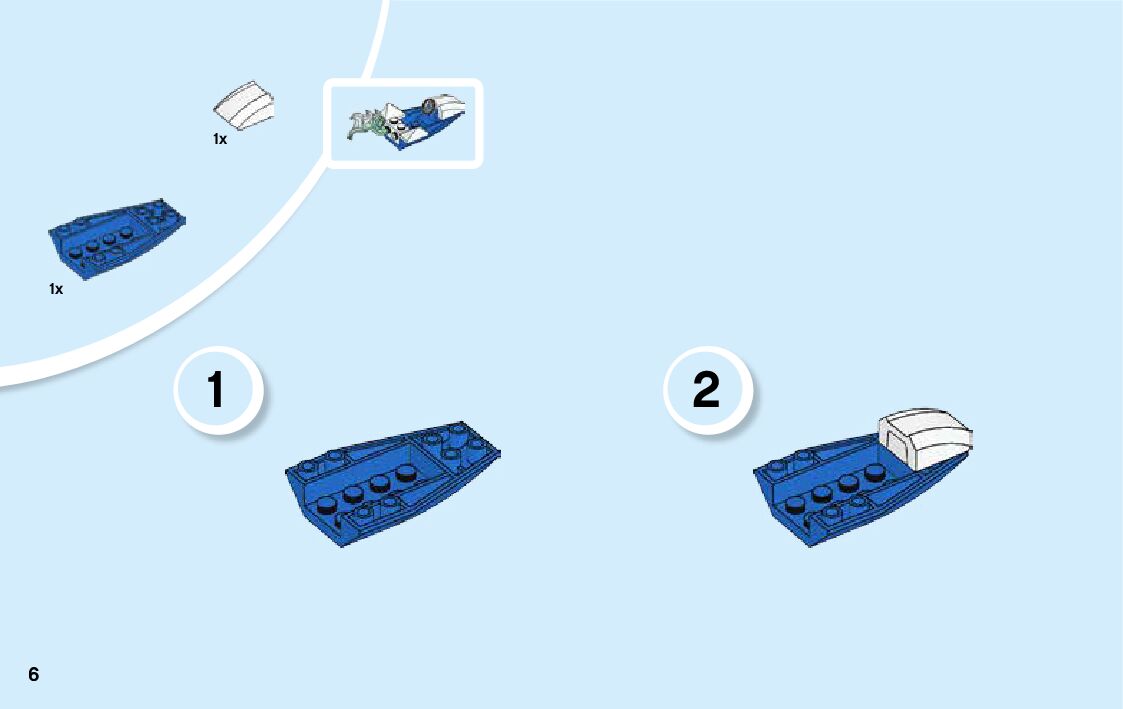 1x

1x

1

2

6