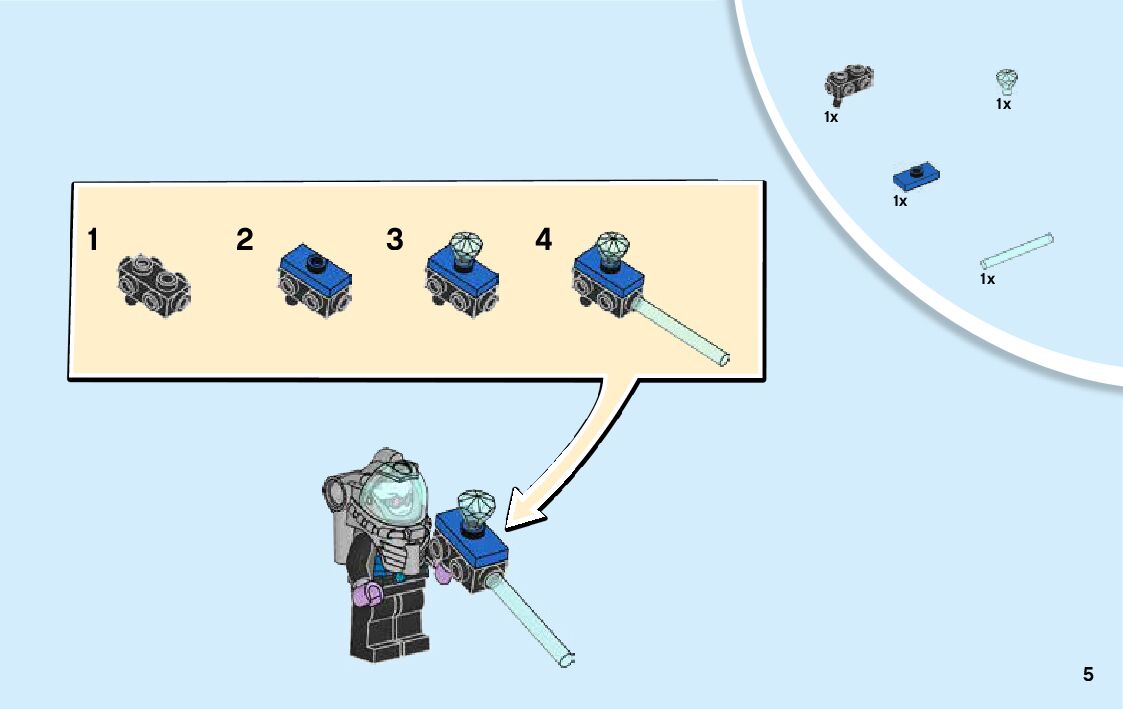 1x

1x

1x

1x

1 2 3 4

5