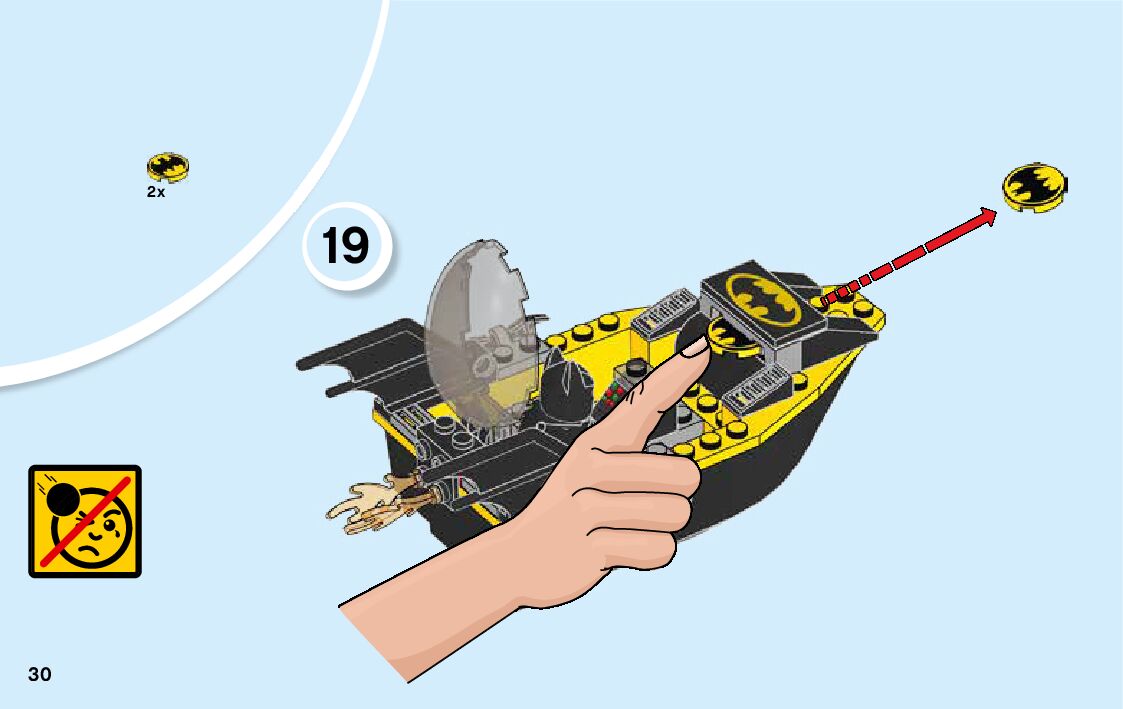 2x

19

30