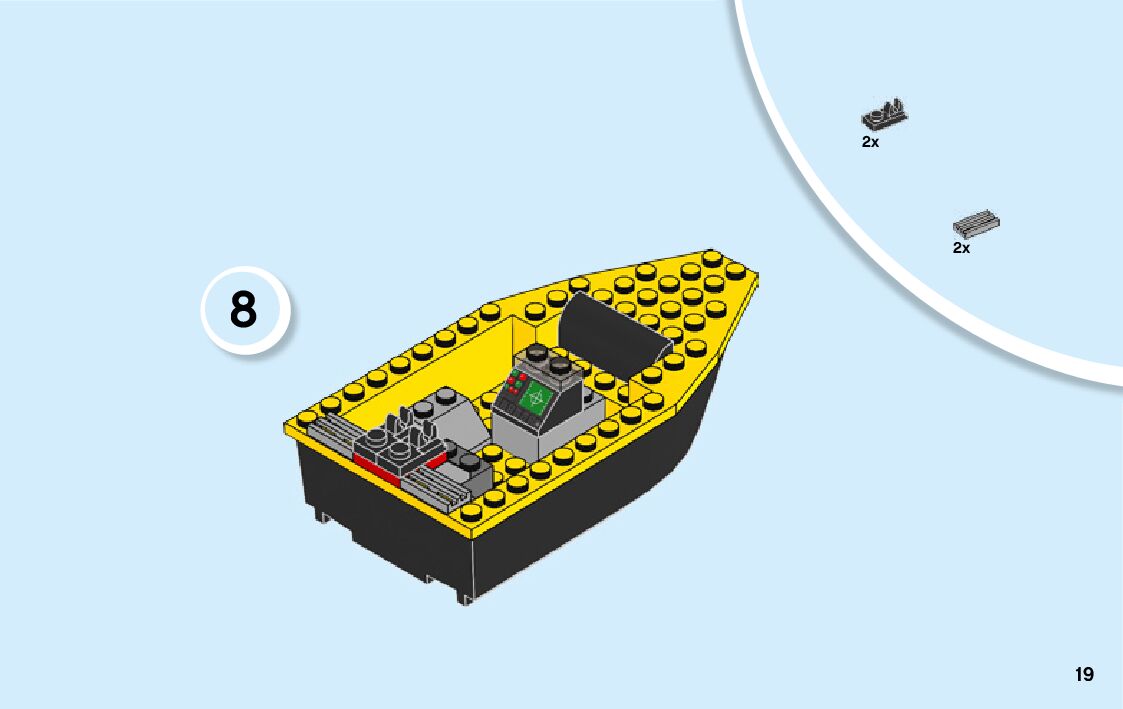 2x

2x

8

19