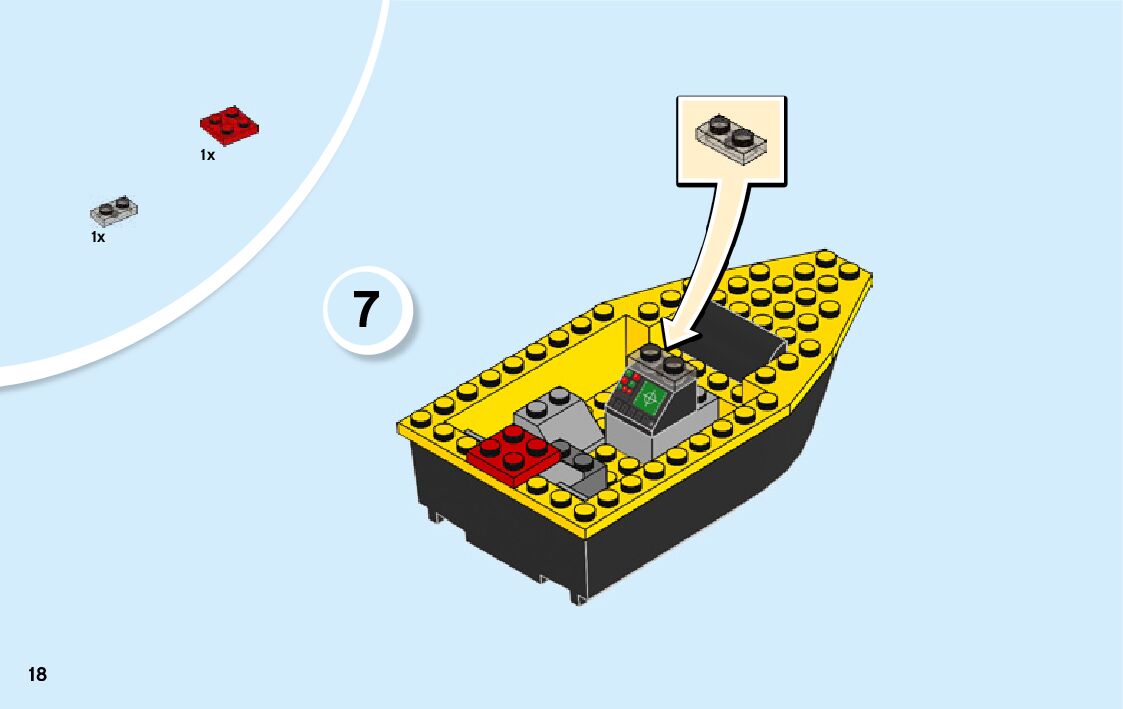 1x

1x

7

18