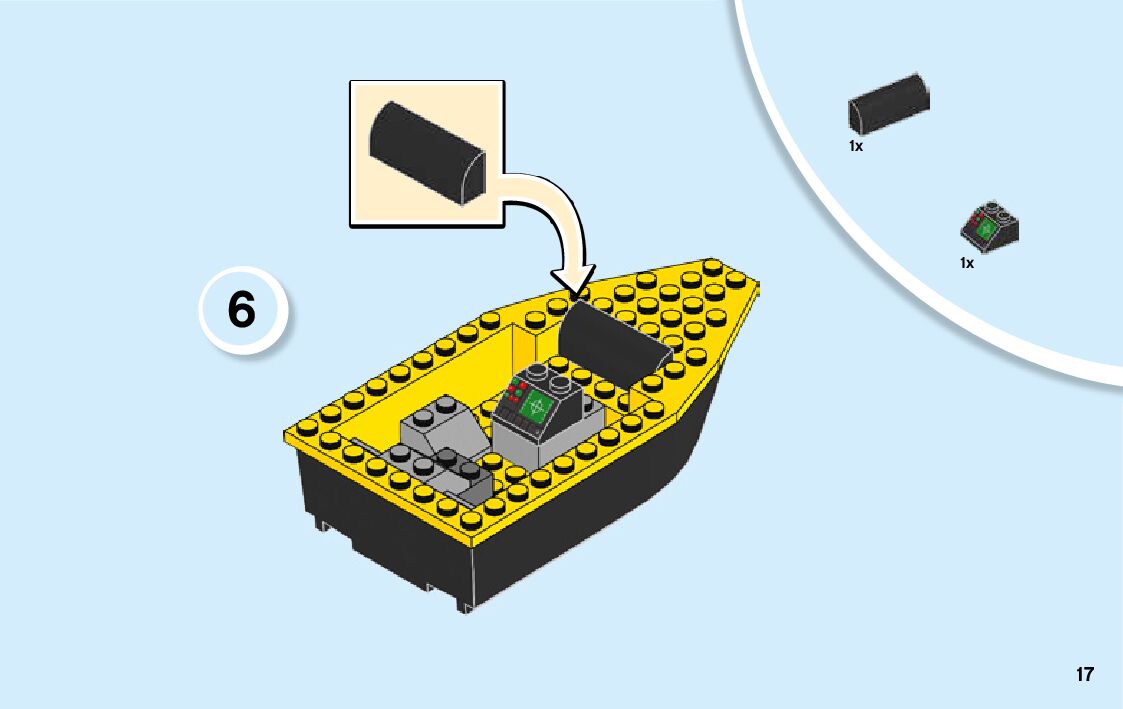 1x

1x

6

17