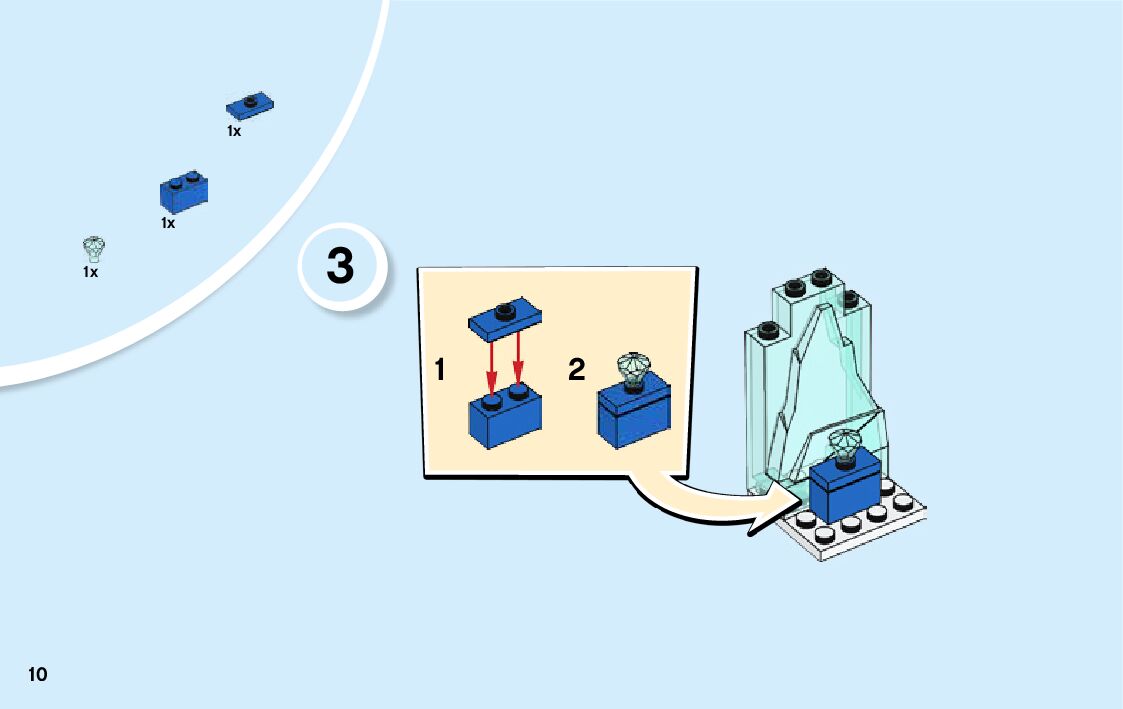 1x

1x

1x

3

1

2

10