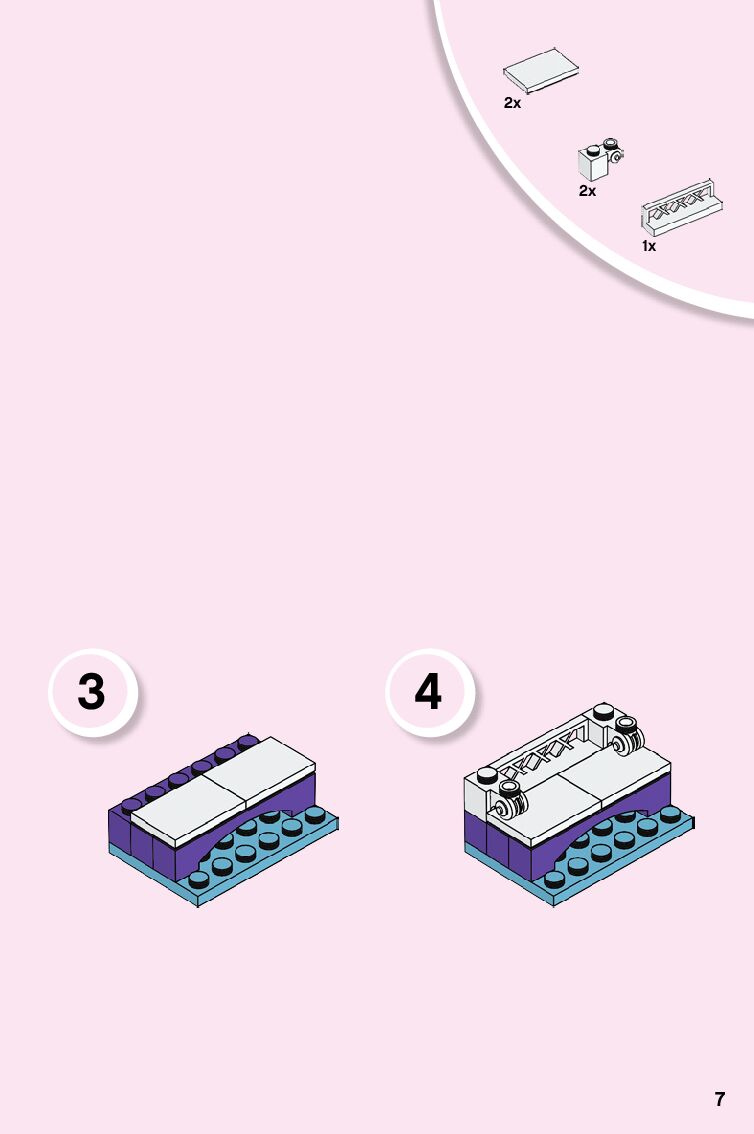 2x

2x

1x

3

4

7