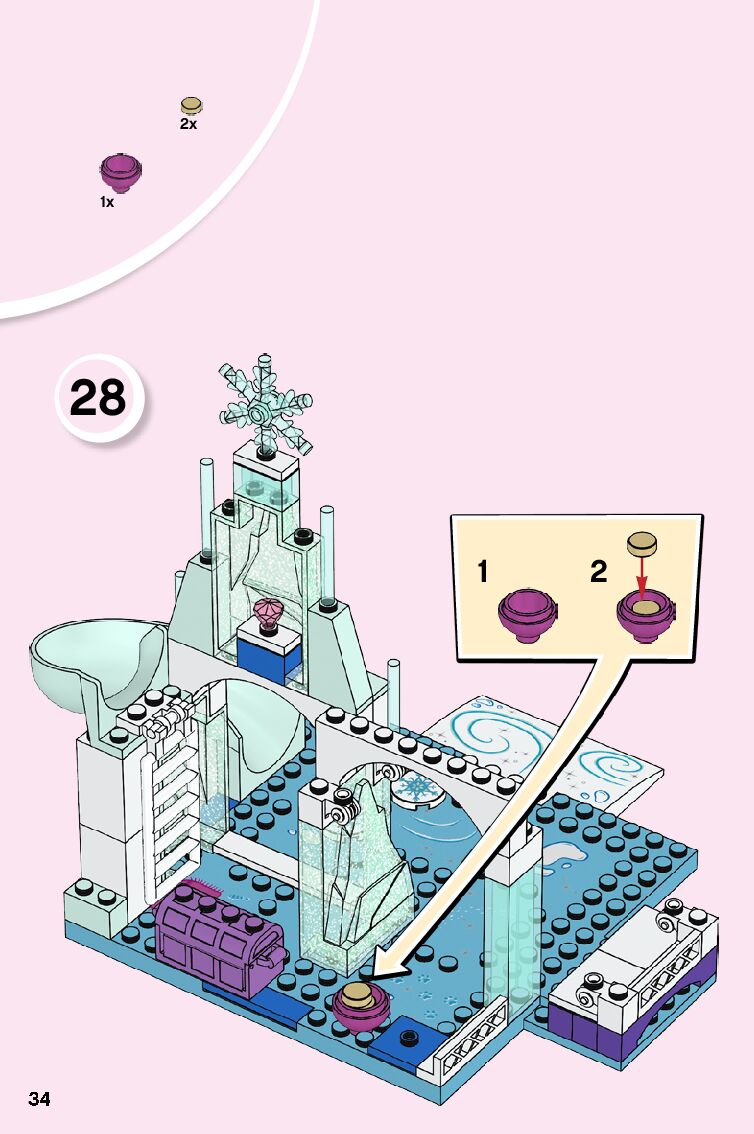 2x

1x

28

1

2

34