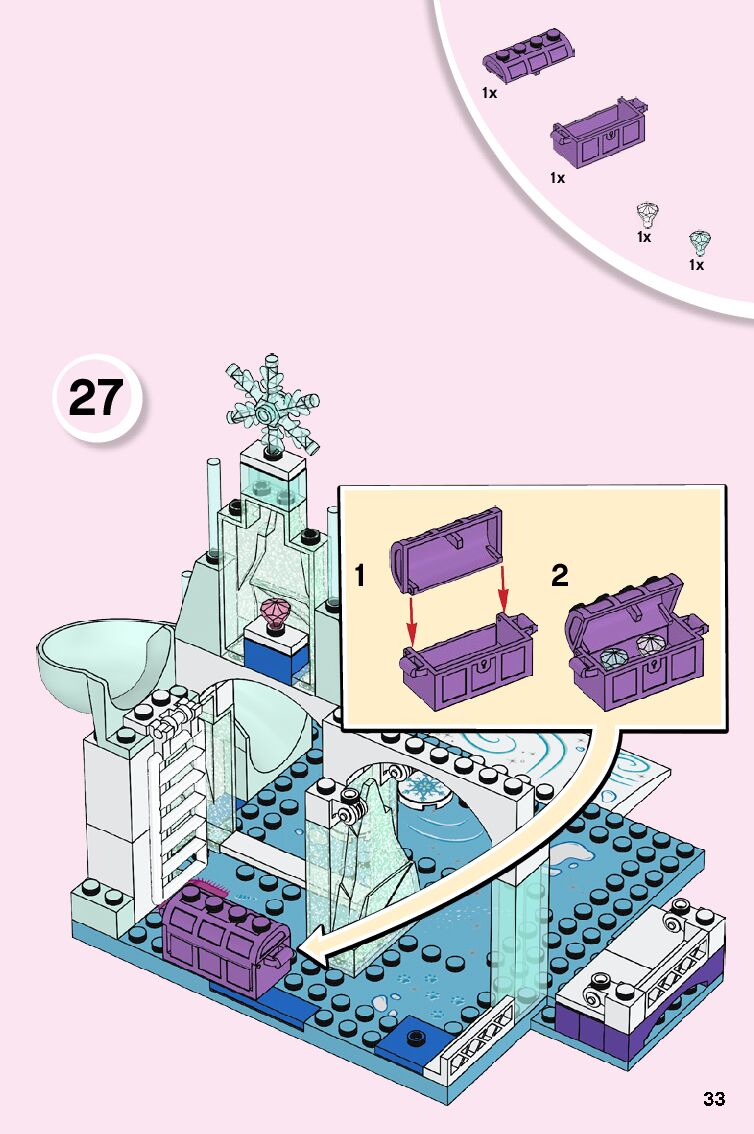 1x

1x

1x

1x

27

1

2

33