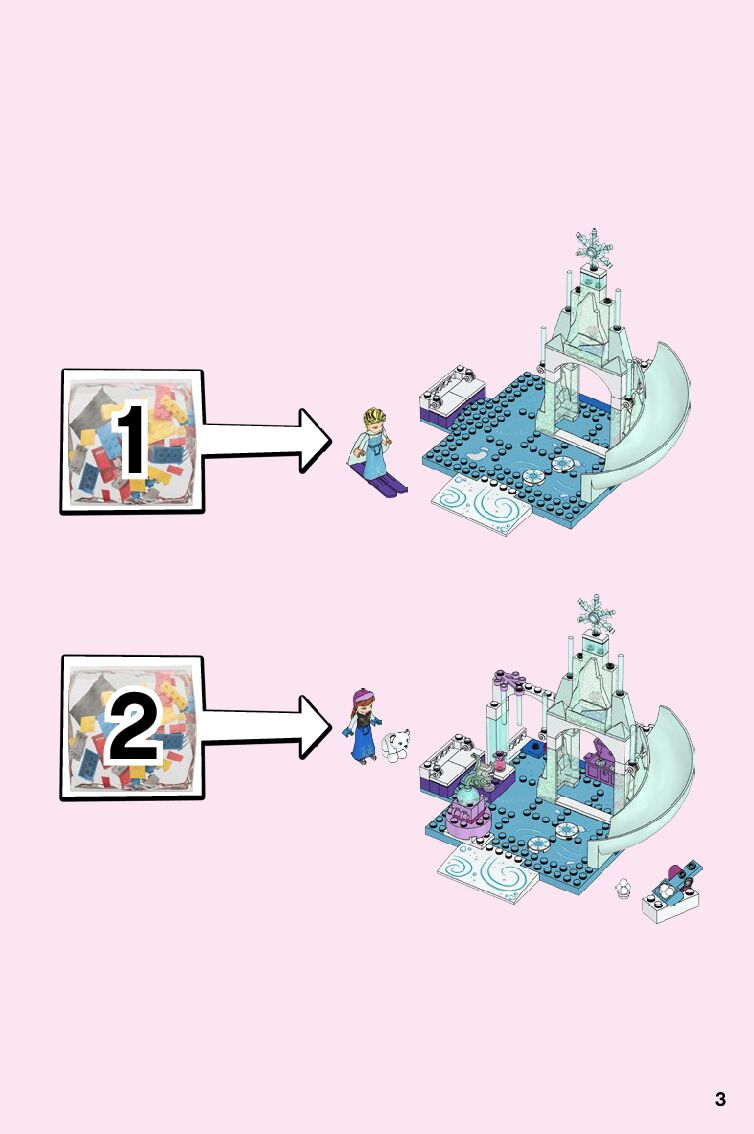 1

2

3