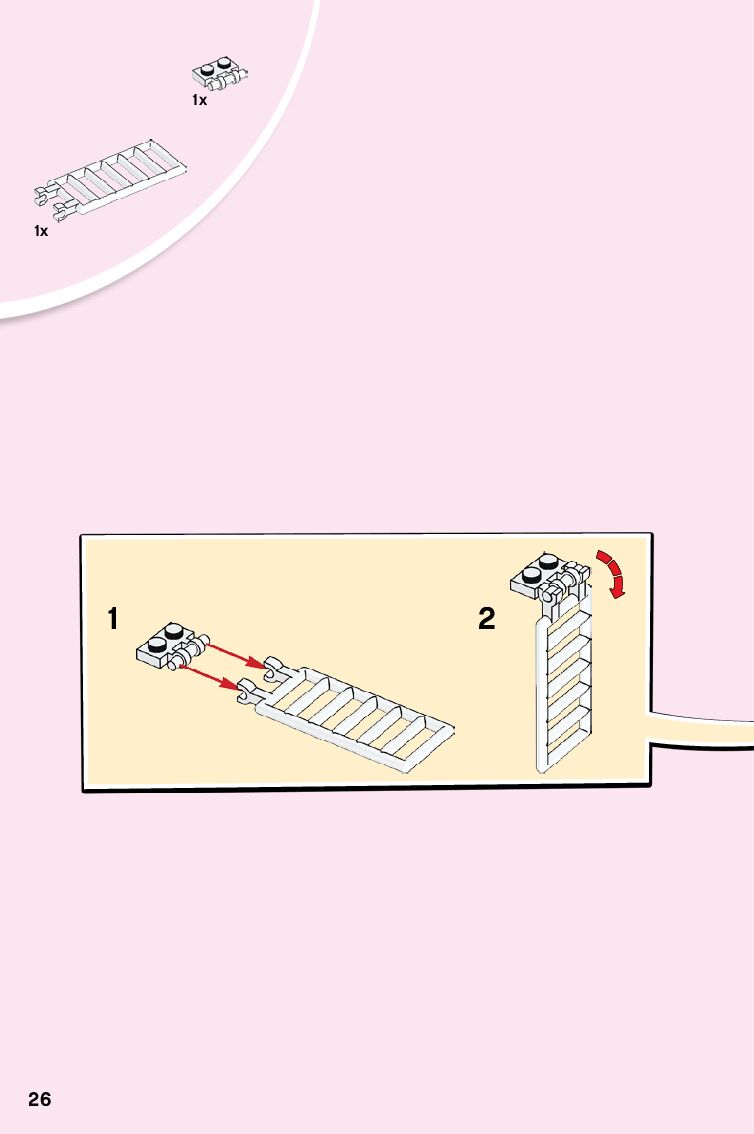 1x

1x

1

2

26