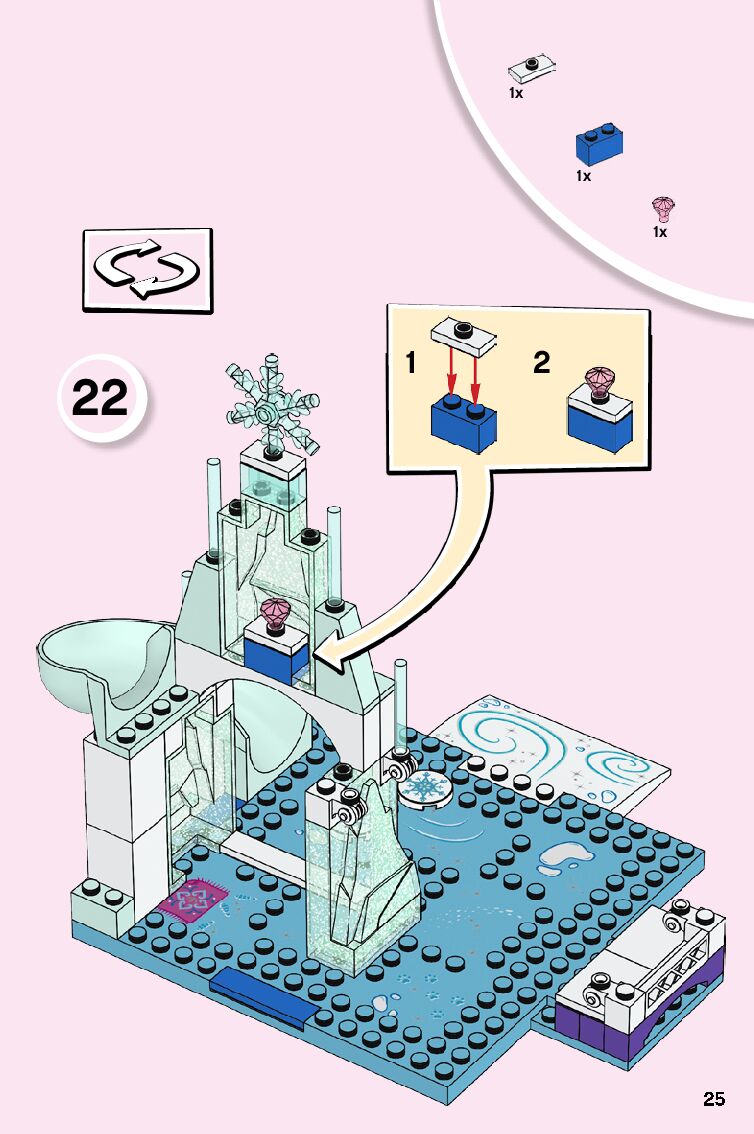 1x

1x

1x

22

1

2

25