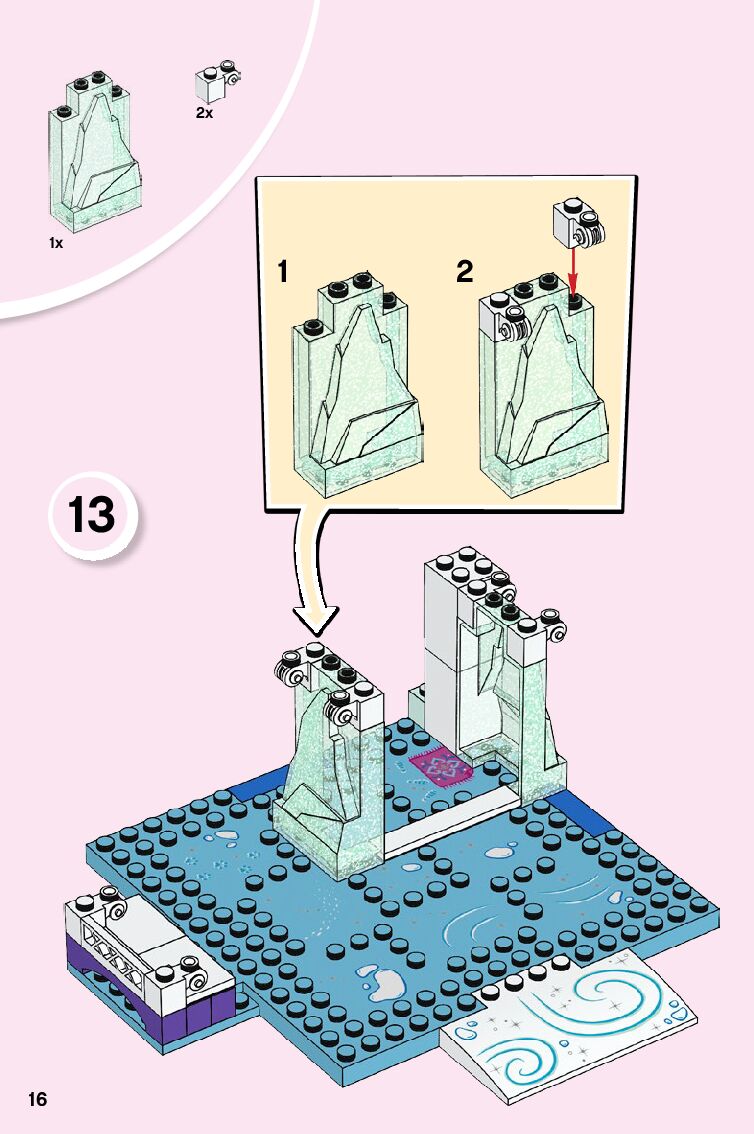 2x

1x

1

2

13

16