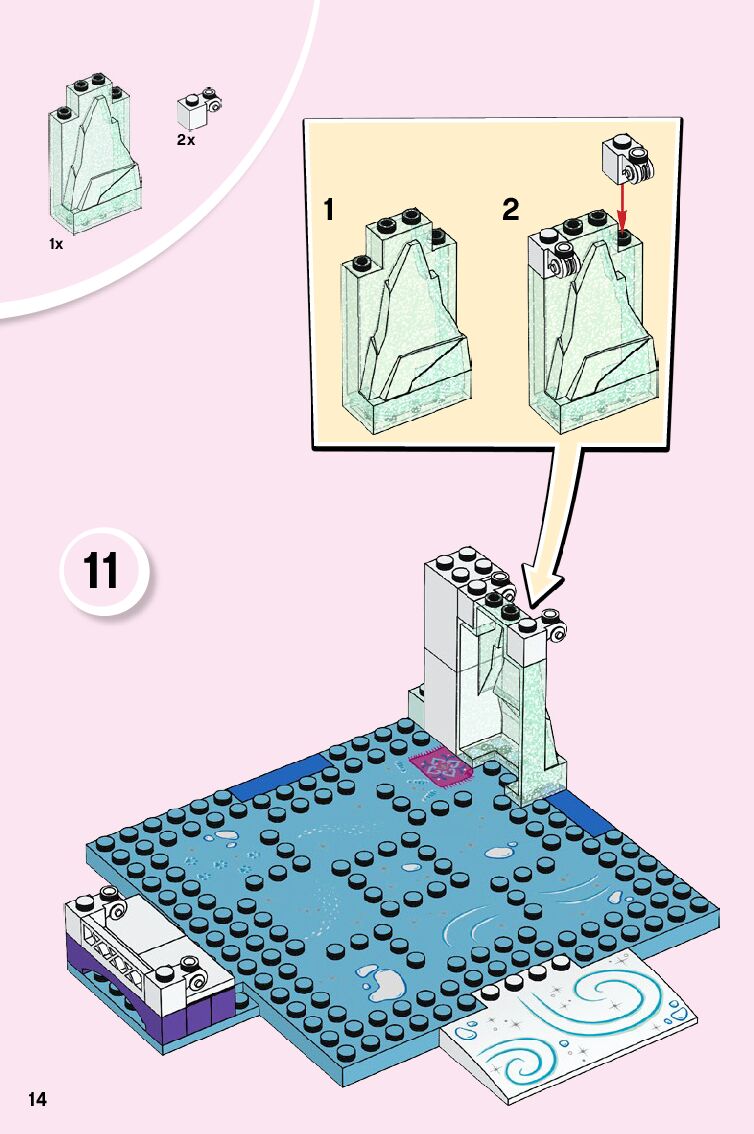 2x

1x

1

2

11

14