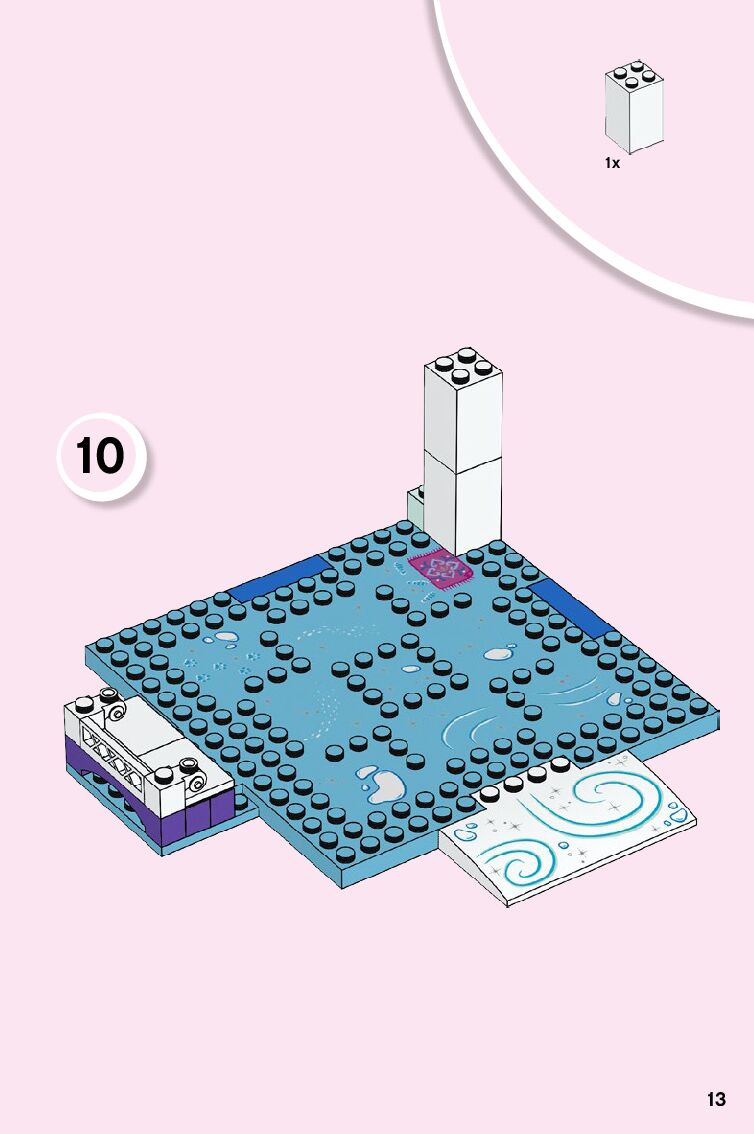 1x

10

13