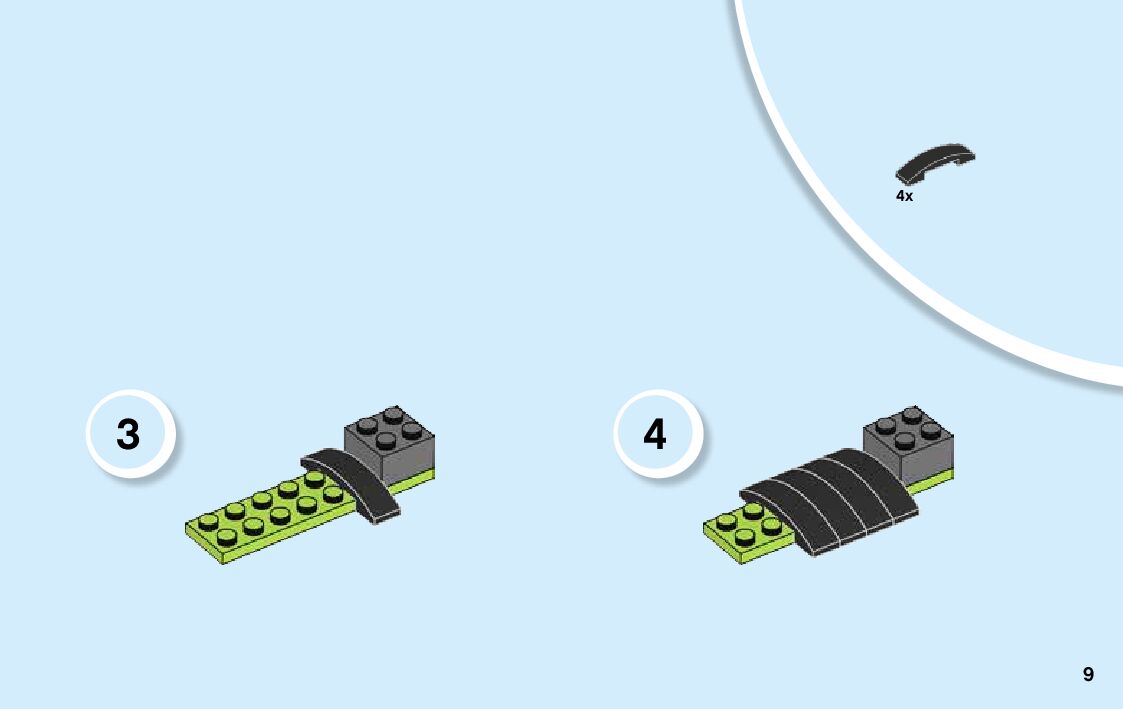 4x

3

4

9