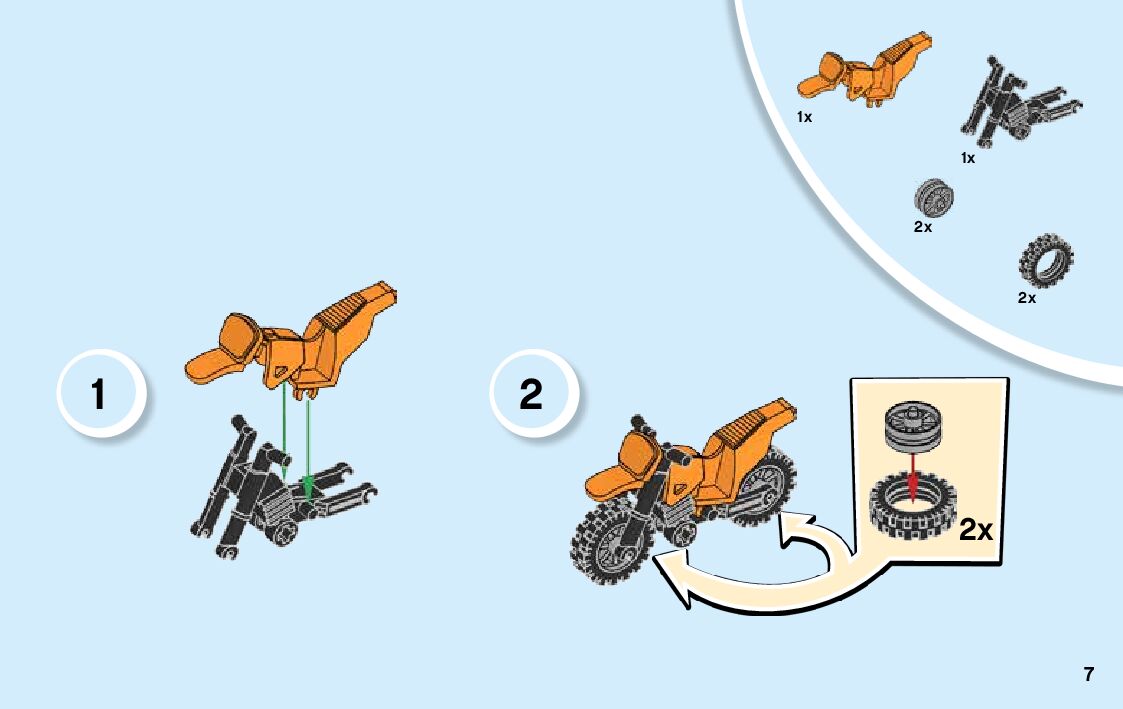 1x

1x

2x

2x

1

2

2x

7