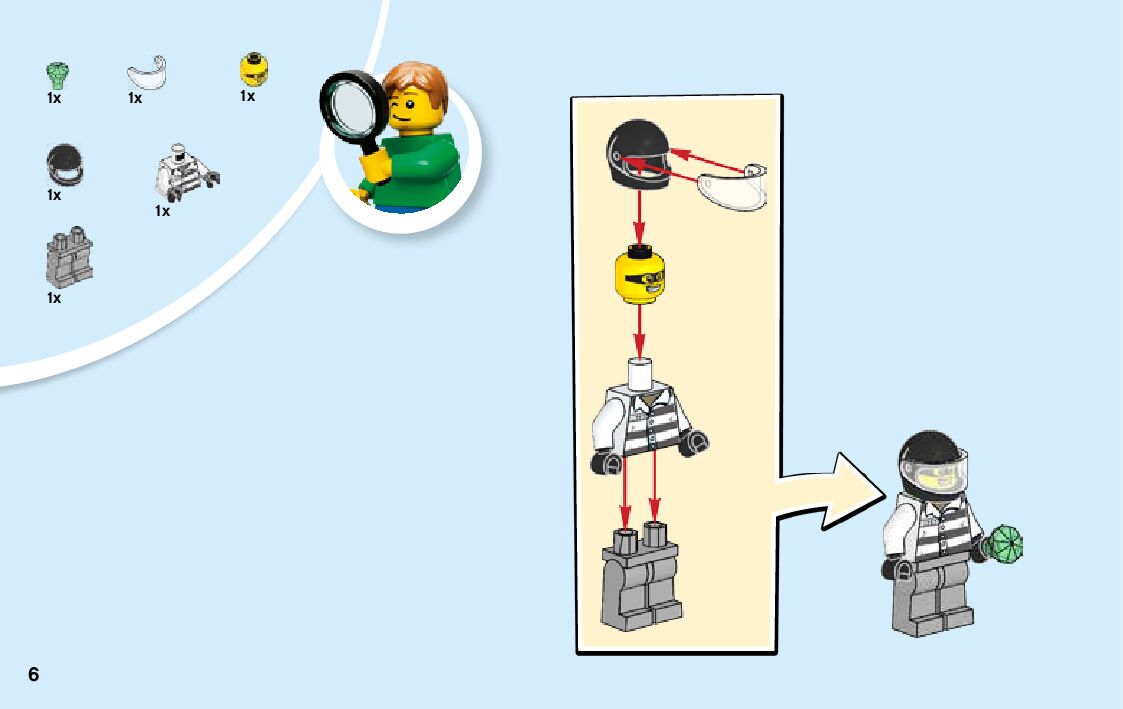 1x 1x 1x

1x 1x

1x

6