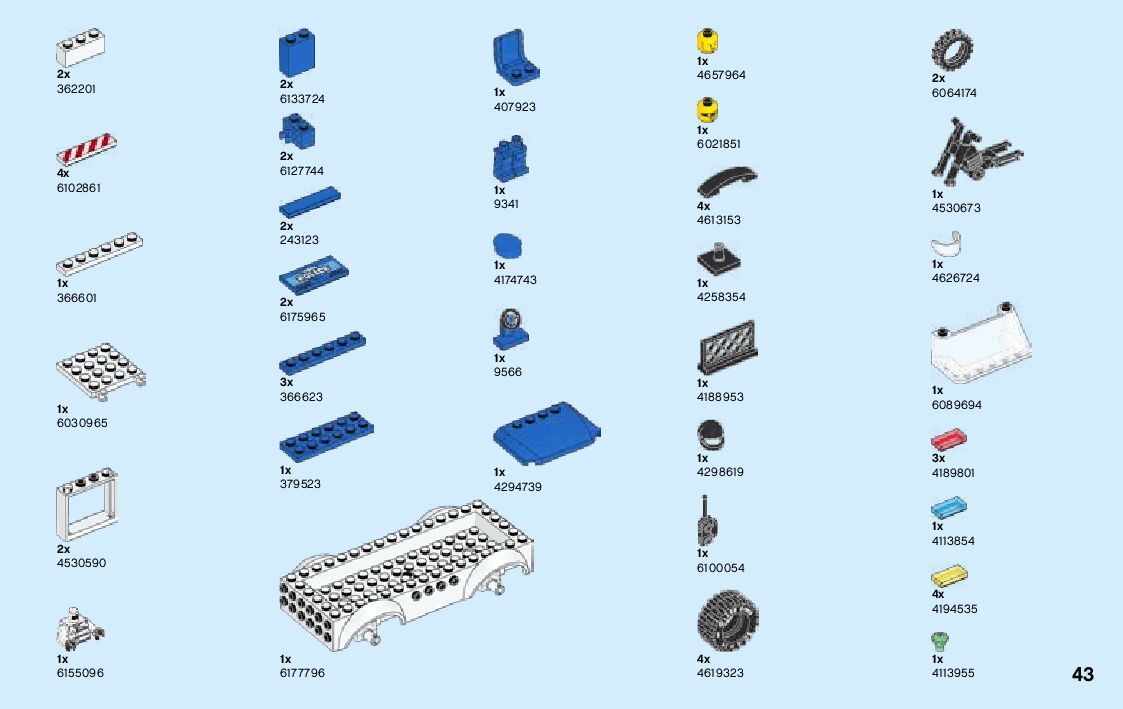 2x
362201

4x
6102861

1x
366601

1x
6030965

2x
4530590

1x
6155096

2x
6133724

2x
6127744

2x
243123

2x
6175965

3x
366623

1x
379523

1x
6177796

1x
407923

1x
9341

1x
4174743

1x
9566

1x
4294739

1x
4657964

1x
6021851

4x
4613153

1x
4258354

1x
4188953

1x
4298619

1x
6100054

4x
4619323

2x
6064174

1x
4530673

1x
4626724

1x
6089694

3x
4189801

1x
4113854

4x
4194535

1x
4113955

43