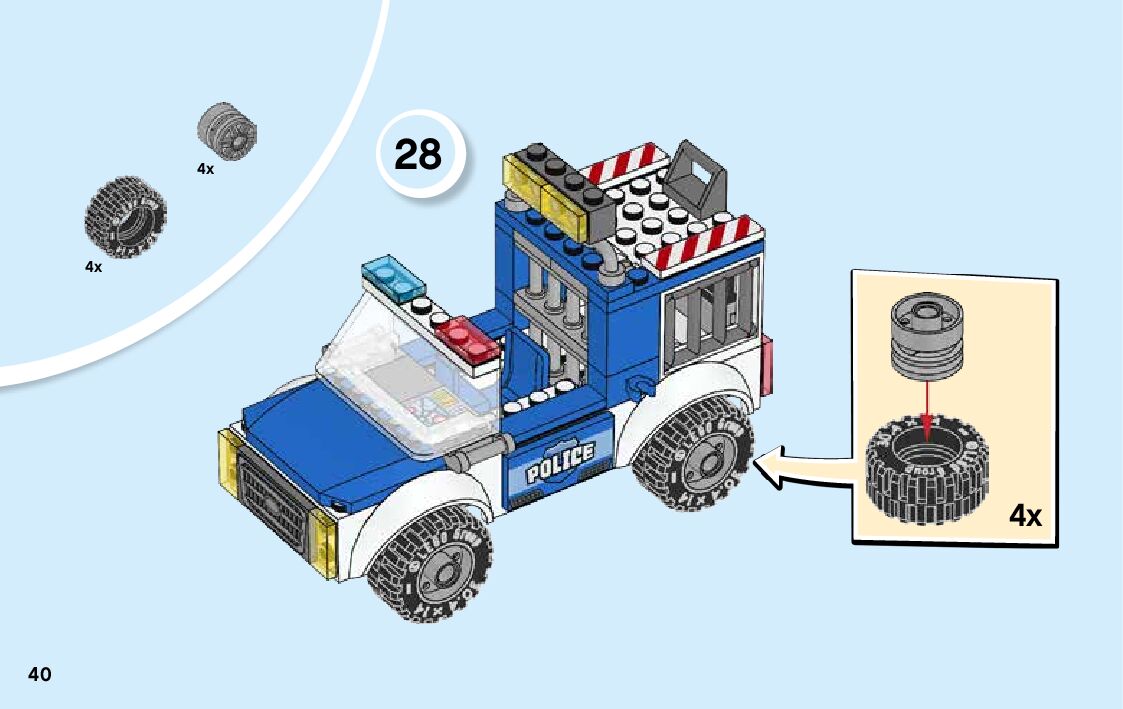 4x

4x

28

POLICE

4x

40