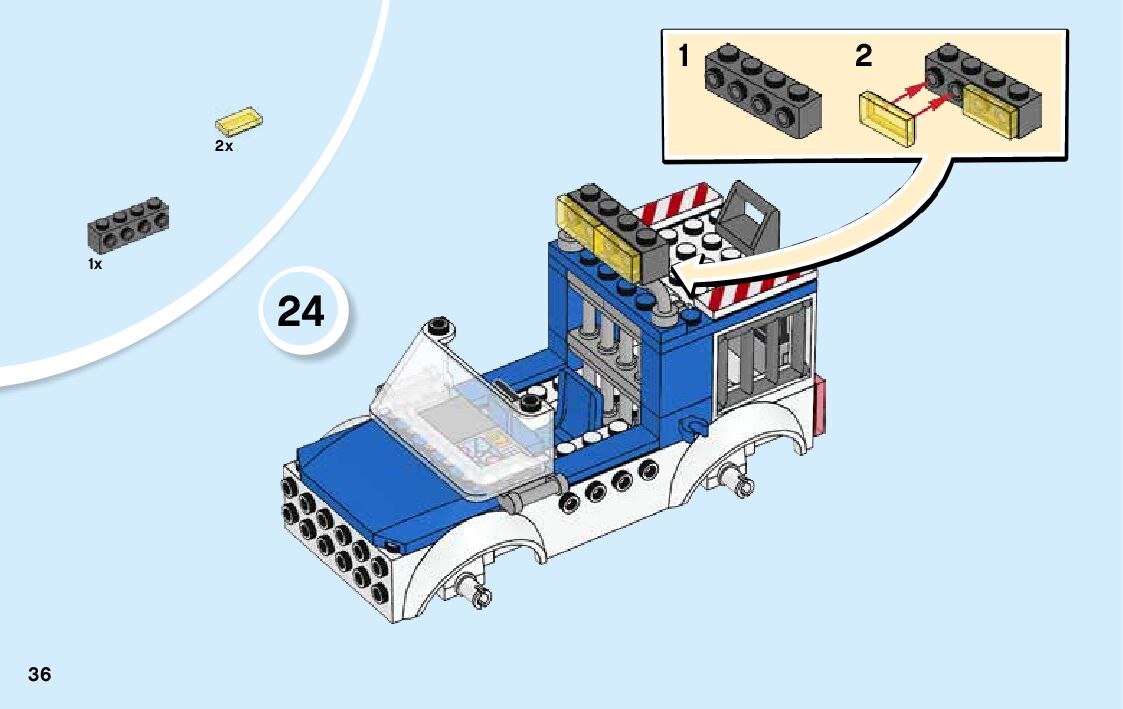 2x

1x

24

1

2

36