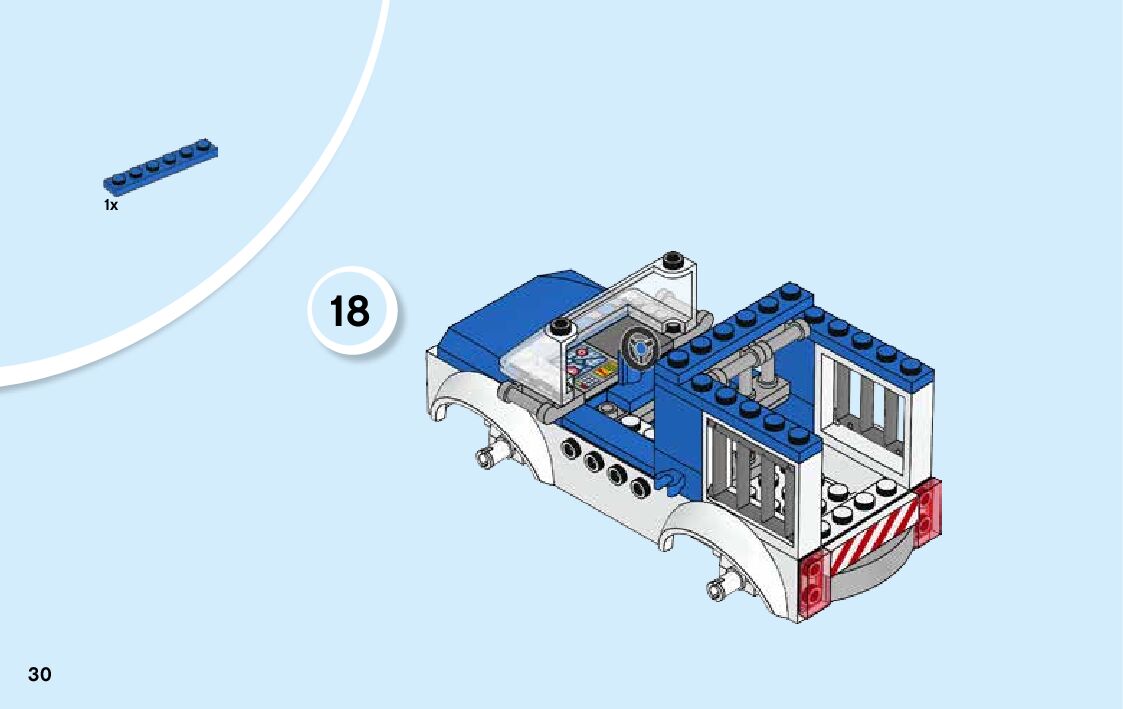 1x

18

30