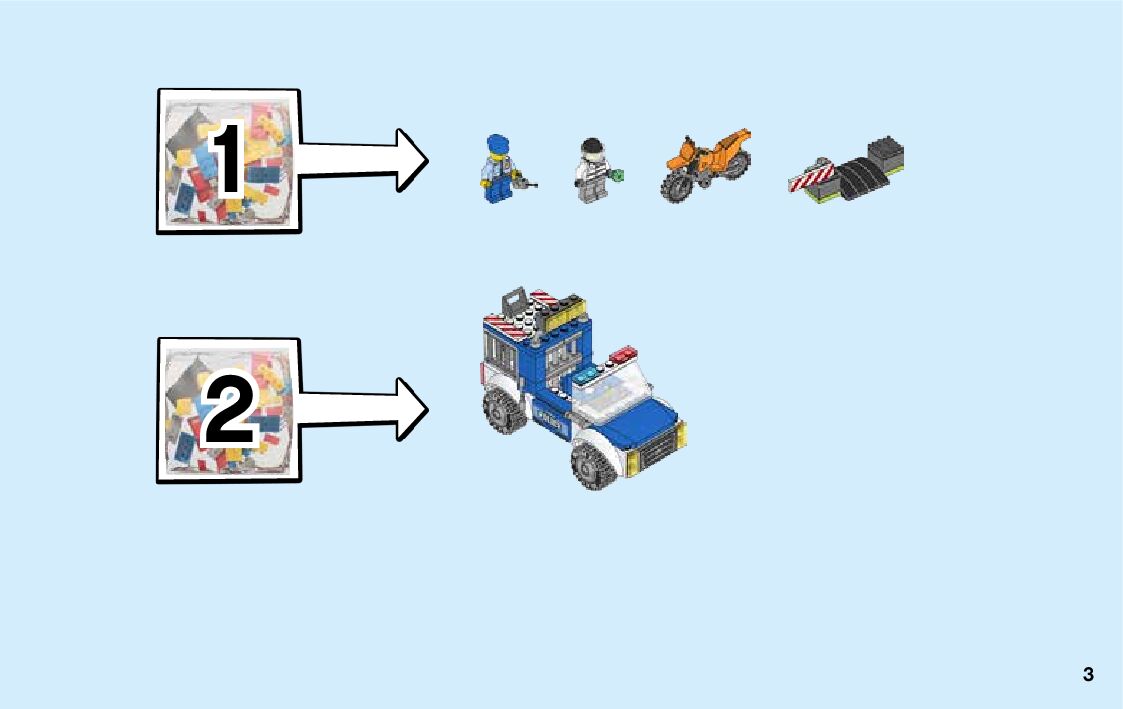 1

2

3