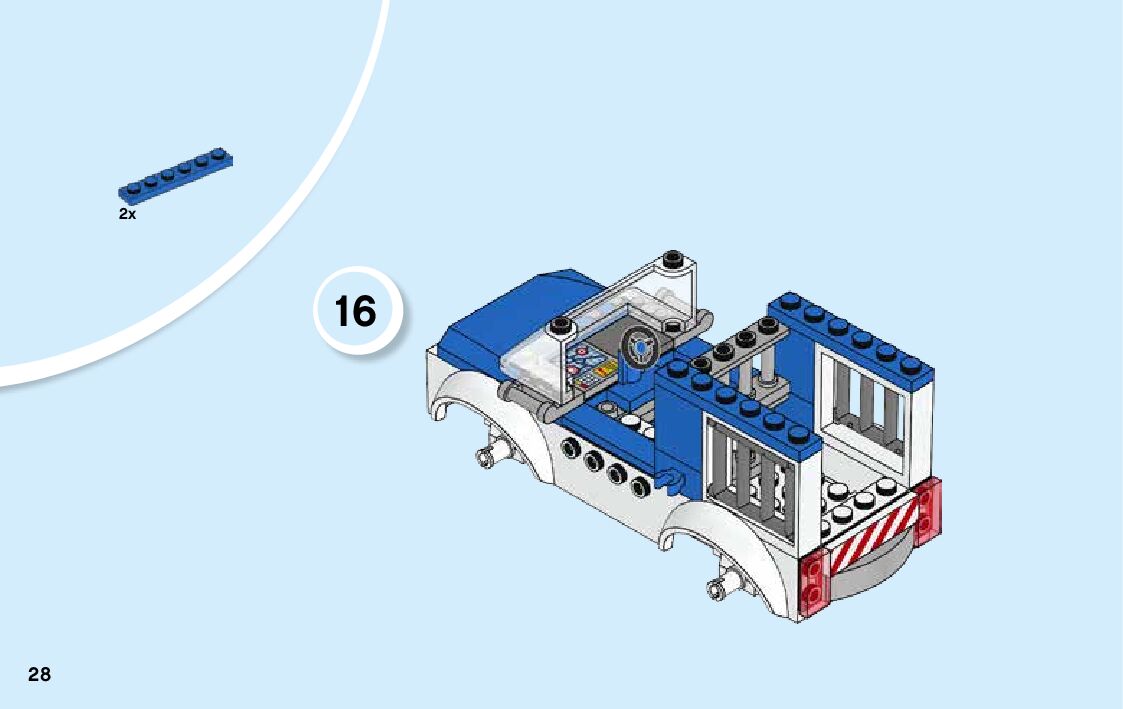 2x

16

28